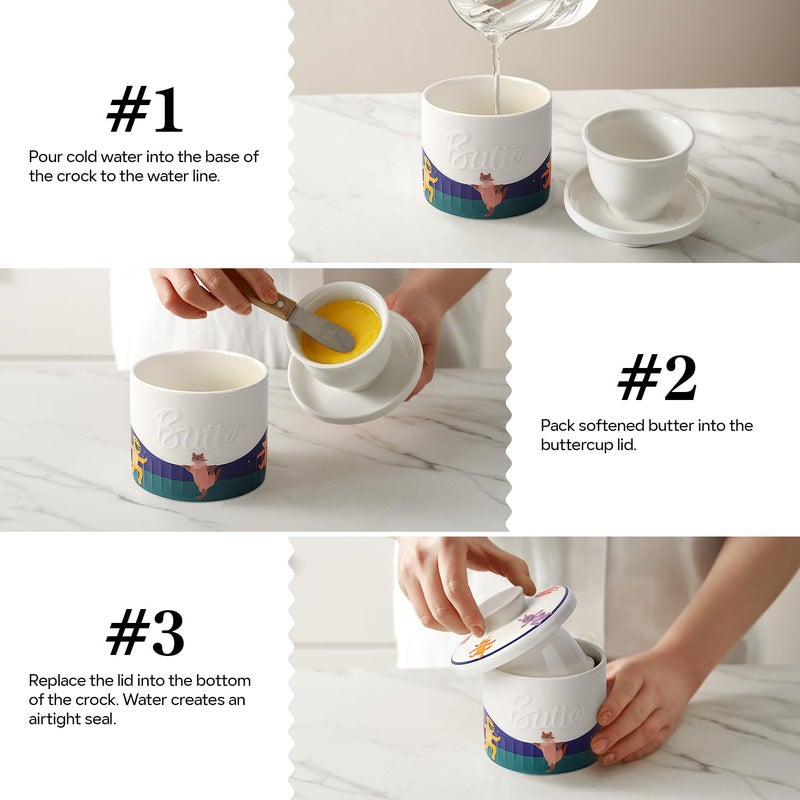 #1

Pour cold water into the base of the crock to the water line.

Butter

Butter

#2

Pack softened butter into the buttercup lid.

#3

Replace the lid into the bottom of the crock. Water creates an airtight seal.

Butter