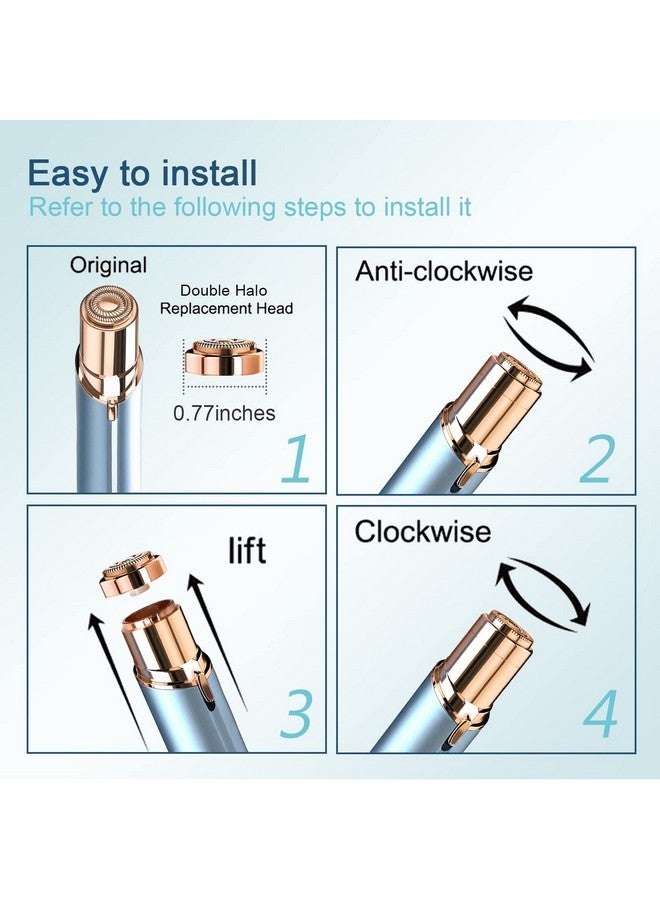 Easy to install
Refer to the following steps to install it

Original

Double Halo Replacement Head

0.77inches

1

Anti-clockwise

2

lift

3

Clockwise

4