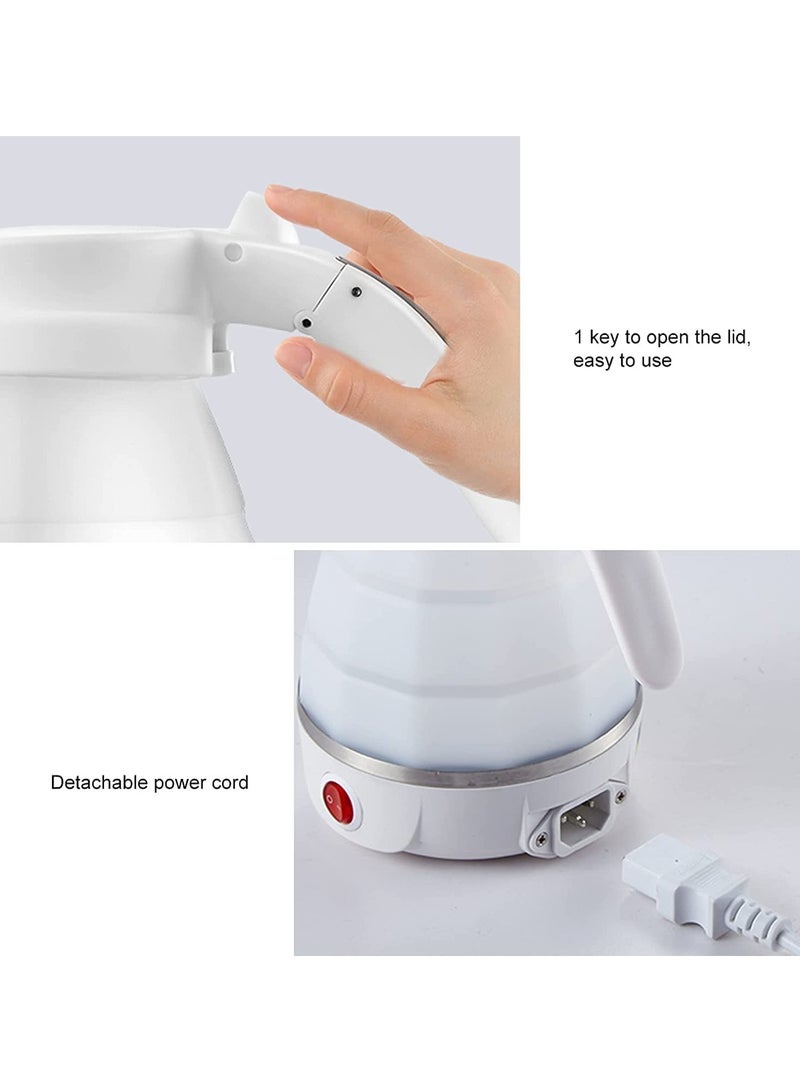 1 key to open the lid, easy to use

Detachable power cord