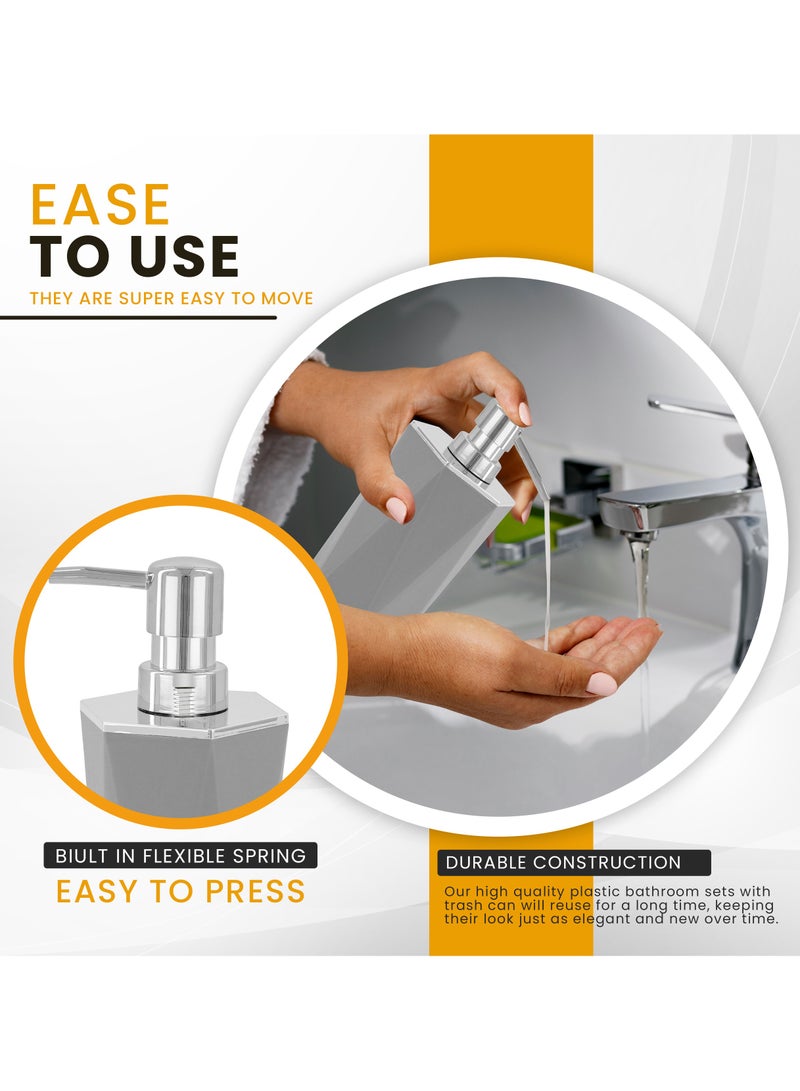 EASE
TO USE

THEY ARE SUPER EASY TO MOVE

BIULT IN FLEXIBLE SPRING

EASY TO PRESS

DURABLE CONSTRUCTION

Our high quality plastic bathroom sets with trash can will reuse for a long time, keeping their look just as elegant and new over time.