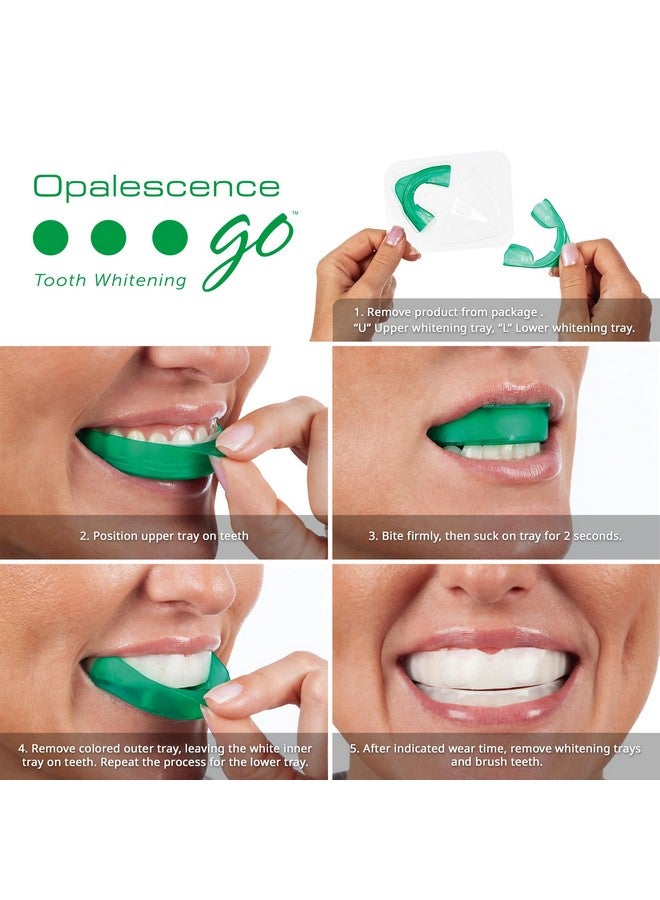 Opalescence
go™
Tooth Whitening

1. Remove product from package .
"U" Upper whitening tray, "L" Lower whitening tray.

2. Position upper tray on teeth

3. Bite firmly, then suck on tray for 2 seconds.

4. Remove colored outer tray, leaving the white inner tray on teeth. Repeat the process for the lower tray.

5. After indicated wear time, remove whitening trays and brush teeth.