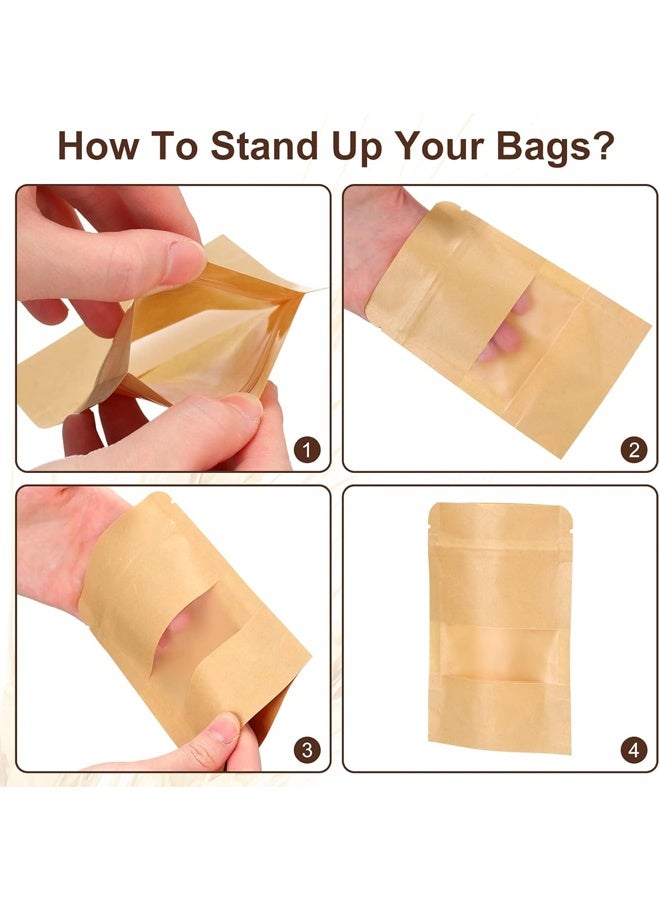 How To Stand Up Your Bags?

1

2

3

4