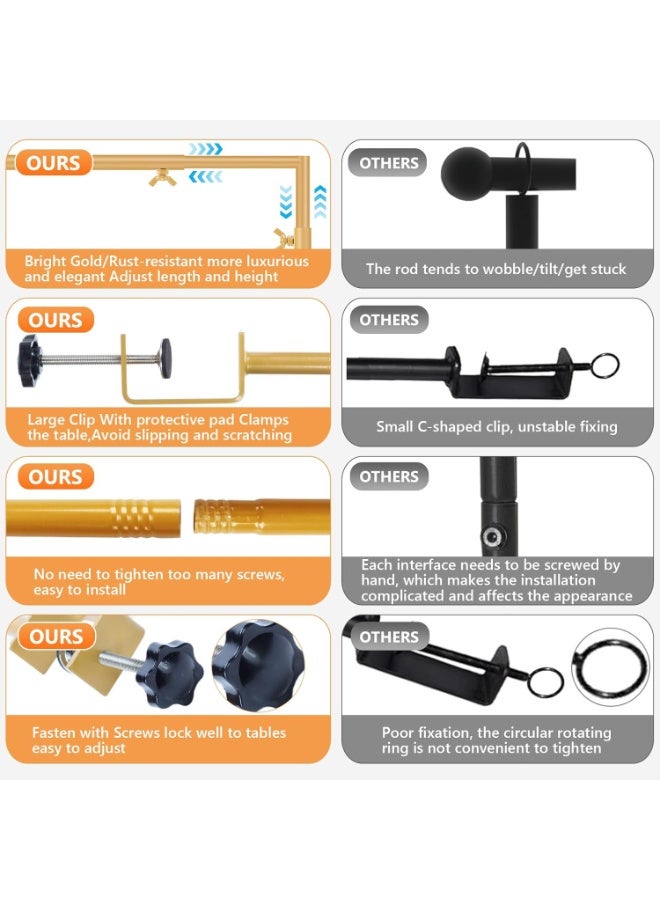 OURS

Bright Gold/Rust-resistant more luxurious and elegant Adjust length and height

OTHERS

The rod tends to wobble/tilt/get stuck

OURS

Large Clip With protective pad Clamps the table,Avoid slipping and scratching

OTHERS

Small C-shaped clip, unstable fixing

OURS

No need to tighten too many screws, easy to install

OTHERS

Each interface needs to be screwed by hand, which makes the installation complicated and affects the appearance

OURS

Fasten with Screws lock well to tables easy to adjust

OTHERS

Poor fixation, the circular rotating ring is not convenient to tighten