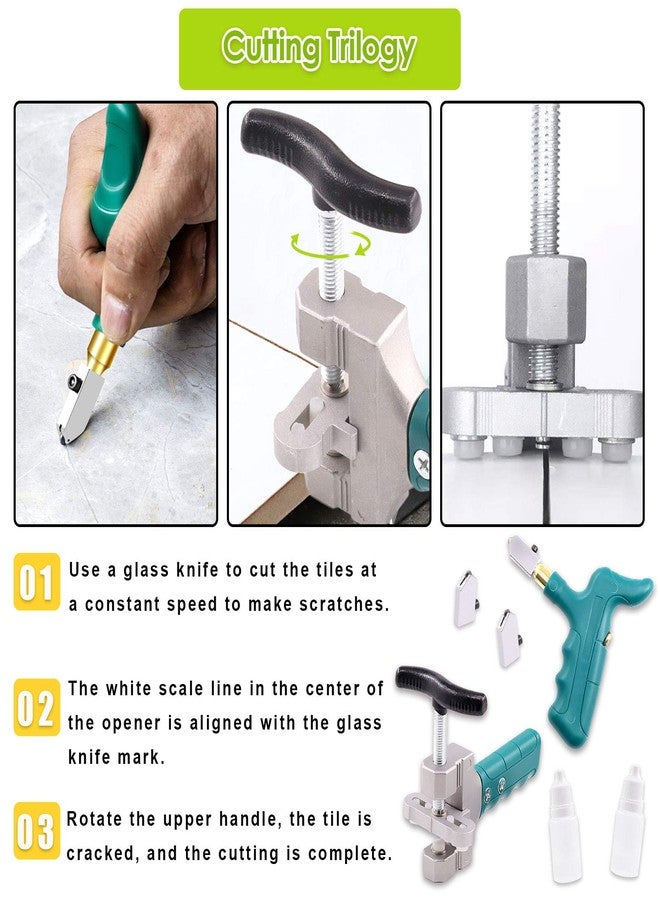 Cutting Trilogy

01 Use a glass knife to cut the tiles at a constant speed to make scratches.

02 The white scale line in the center of the opener is aligned with the glass knife mark.

03 Rotate the upper handle, the tile is cracked, and the cutting is complete.