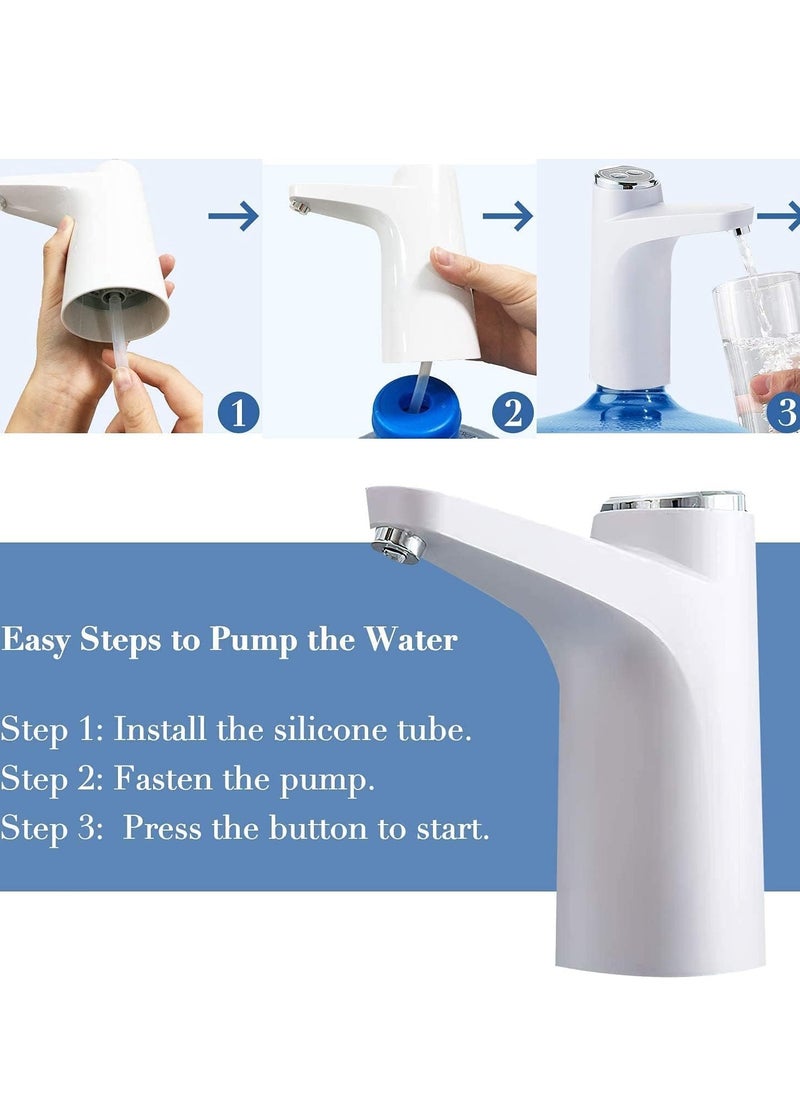 1
2
3

Easy Steps to Pump the Water

Step 1: Install the silicone tube.
Step 2: Fasten the pump.
Step 3: Press the button to start.