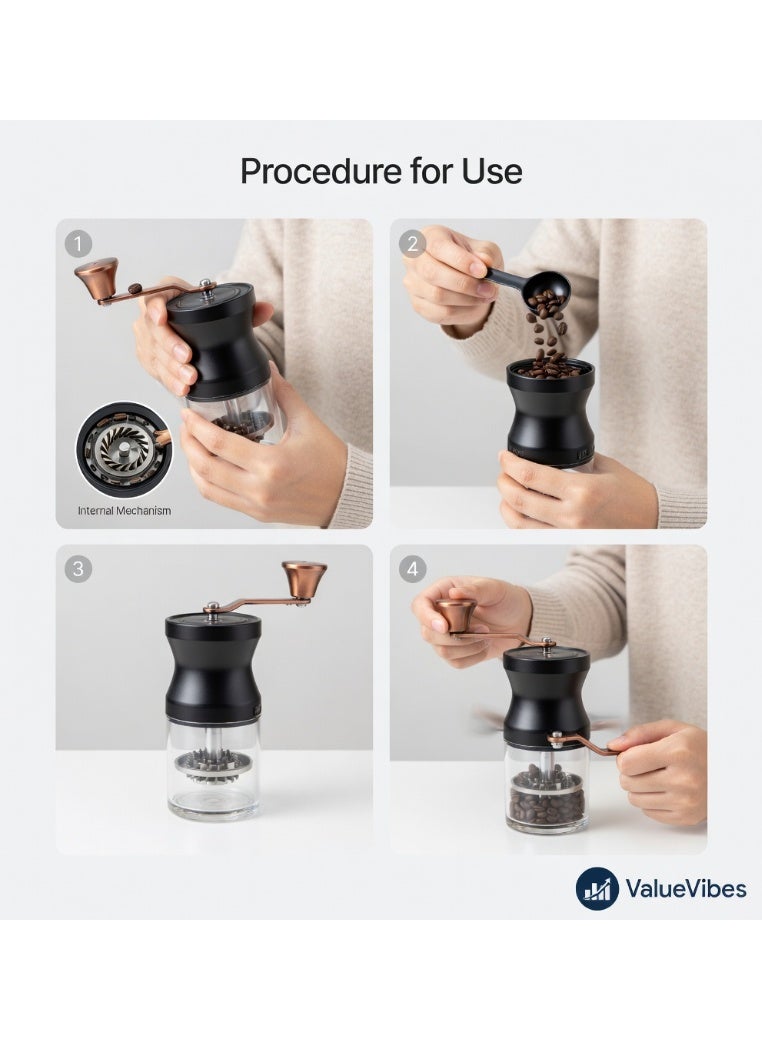 Procedure for Use

1

Internal Mechanism

2

3

4

ValueVibes