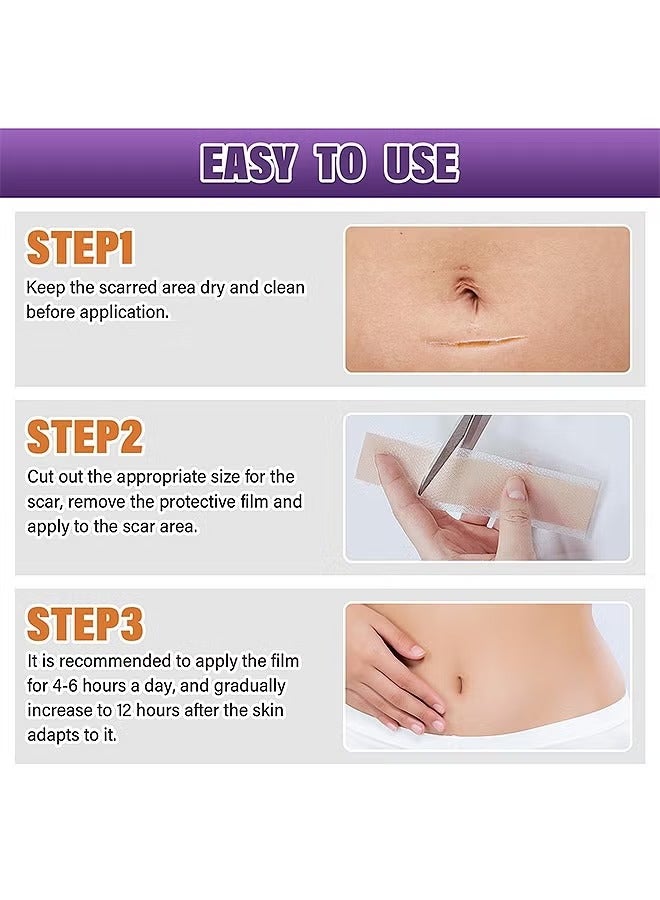 EASY TO USE

STEP1
Keep the scarred area dry and clean before application.

STEP2
Cut out the appropriate size for the scar, remove the protective film and apply to the scar area.

STEP3
It is recommended to apply the film for 4-6 hours a day, and gradually increase to 12 hours after the skin adapts to it.