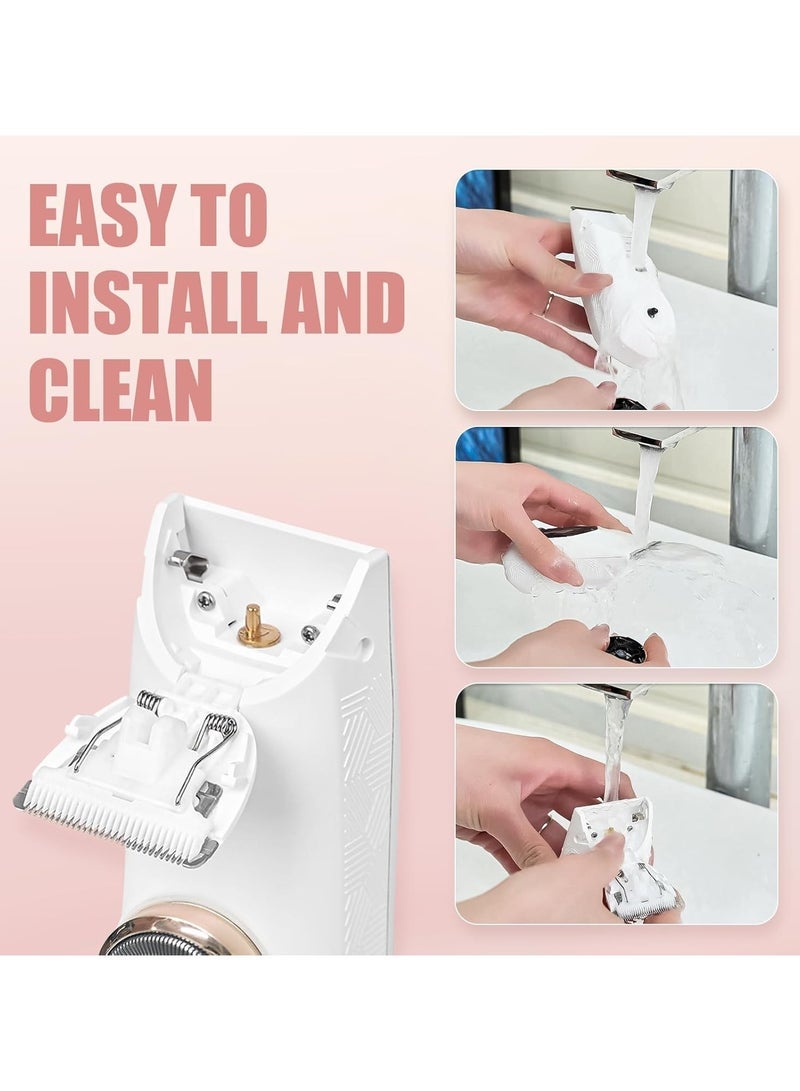 EASY TO INSTALL AND CLEAN