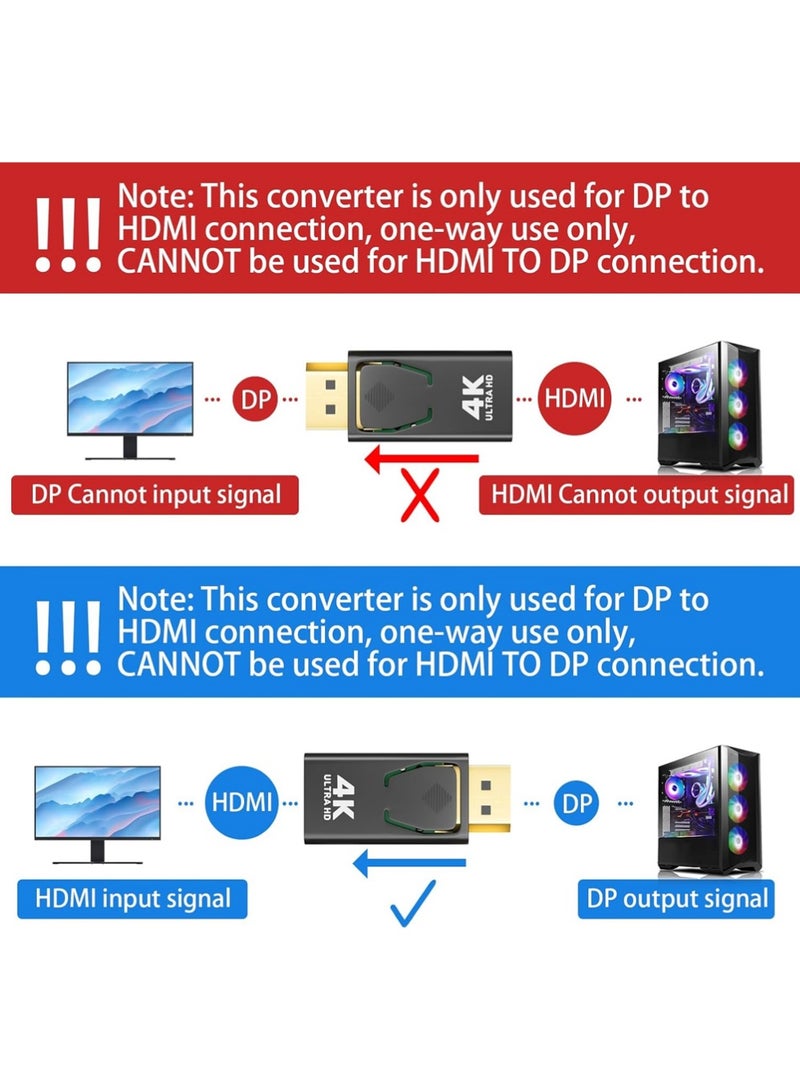 !!! Note: This converter is only used for DP to HDMI connection, one-way use only, CANNOT be used for HDMI TO DP connection.

DP

4K ULTRA HD

HDMI

DP Cannot input signal

HDMI Cannot output signal

!!! Note: This converter is only used for DP to HDMI connection, one-way use only, CANNOT be used for HDMI TO DP connection.

HDMI

4K ULTRA HD

DP

HDMI input signal

DP output signal