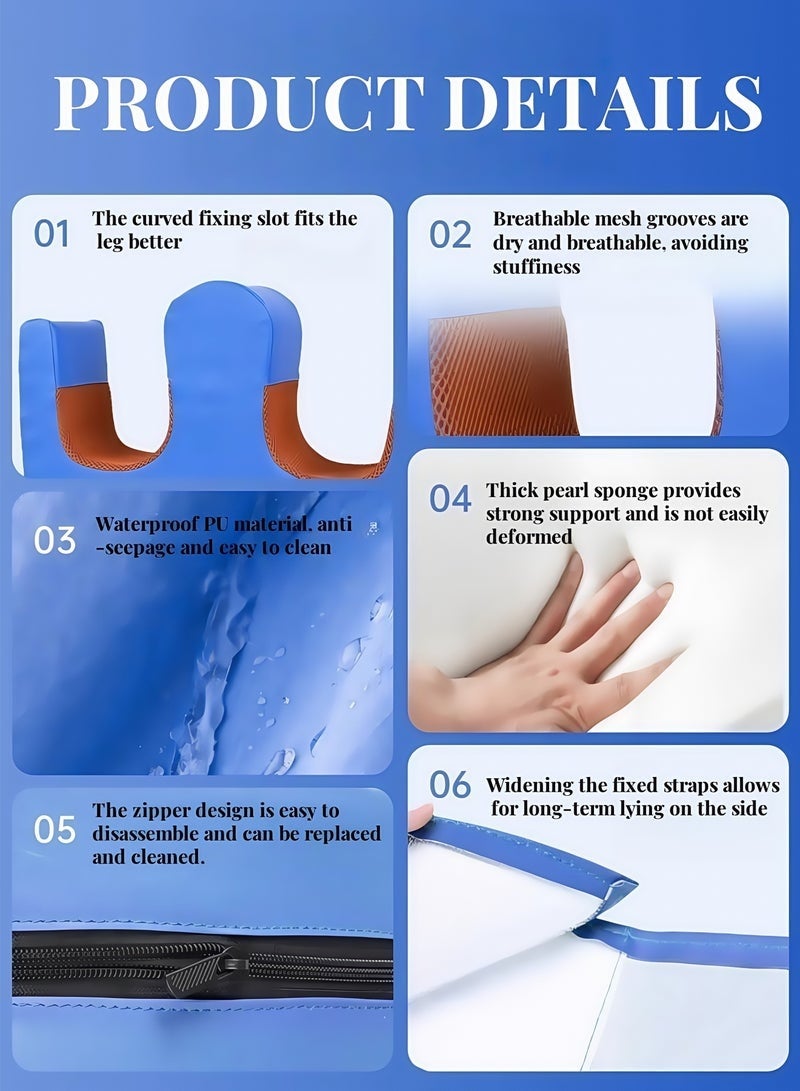 PRODUCT DETAILS

01 The curved fixing slot fits the leg better

02 Breathable mesh grooves are dry and breathable, avoiding stuffiness

03 Waterproof PU material, anti -seepage and easy to clean

04 Thick pearl sponge provides strong support and is not easily deformed

05 The zipper design is easy to disassemble and can be replaced and cleaned.

06 Widening the fixed straps allows for long-term lying on the side