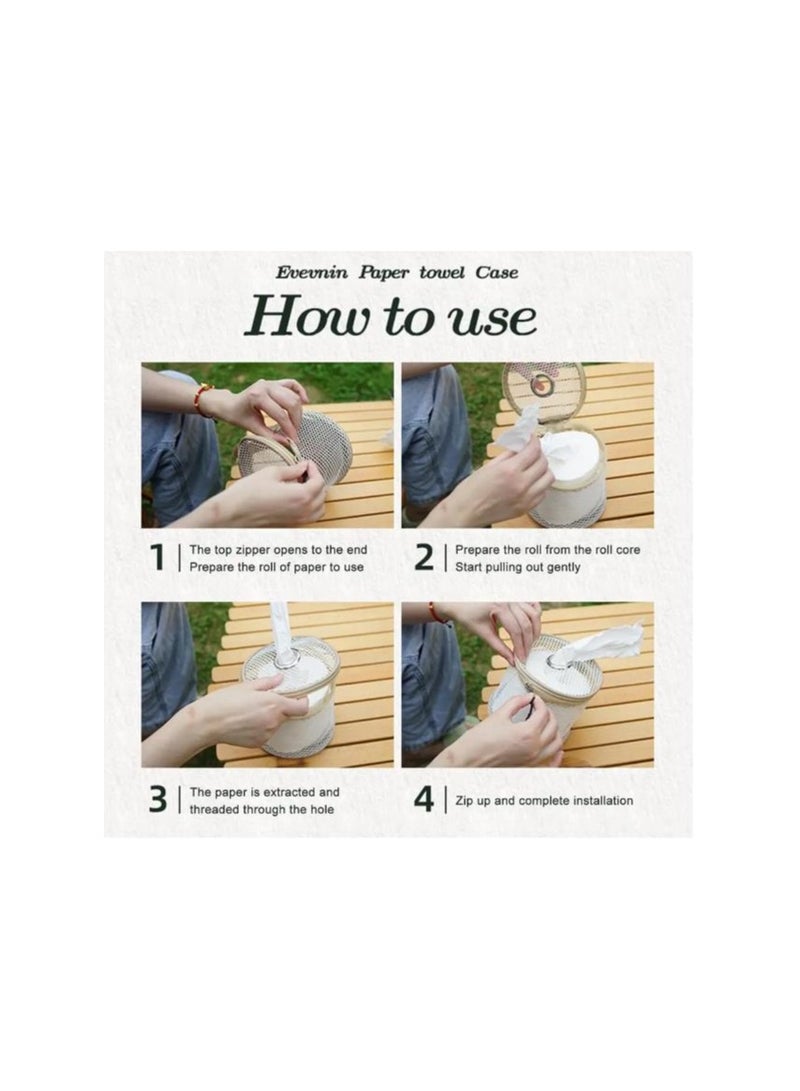 Evevnin Paper towel Case

How to use

1 | The top zipper opens to the end
Prepare the roll of paper to use

2 | Prepare the roll from the roll core
Start pulling out gently

3 | The paper is extracted and
threaded through the hole

4 | Zip up and complete installation