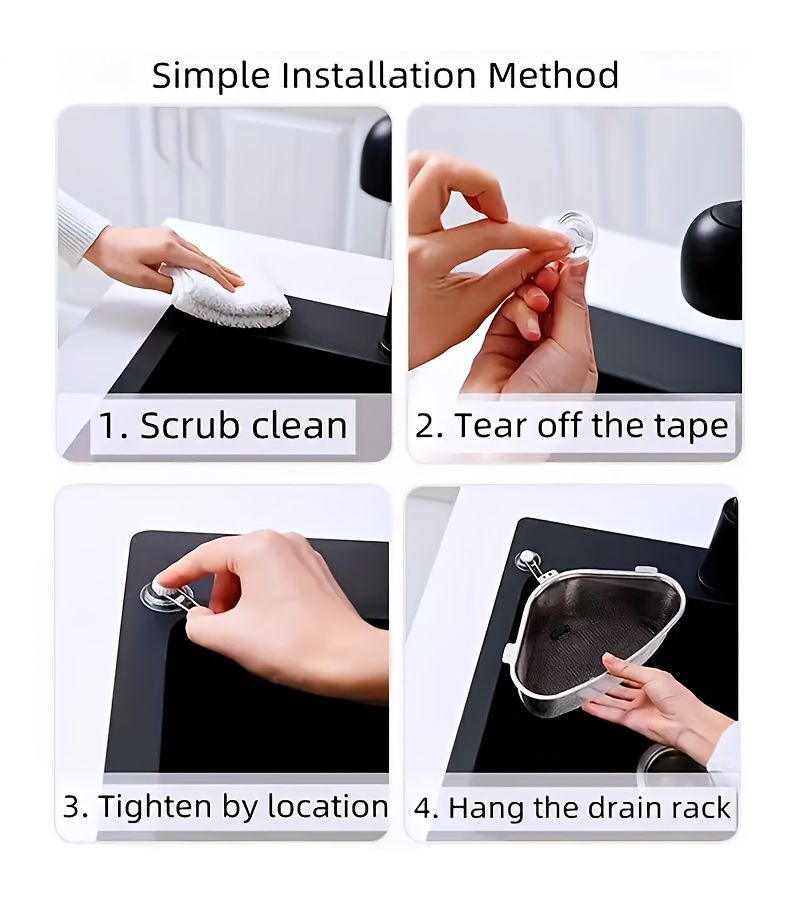 Simple Installation Method

1. Scrub clean

2. Tear off the tape

3. Tighten by location

4. Hang the drain rack