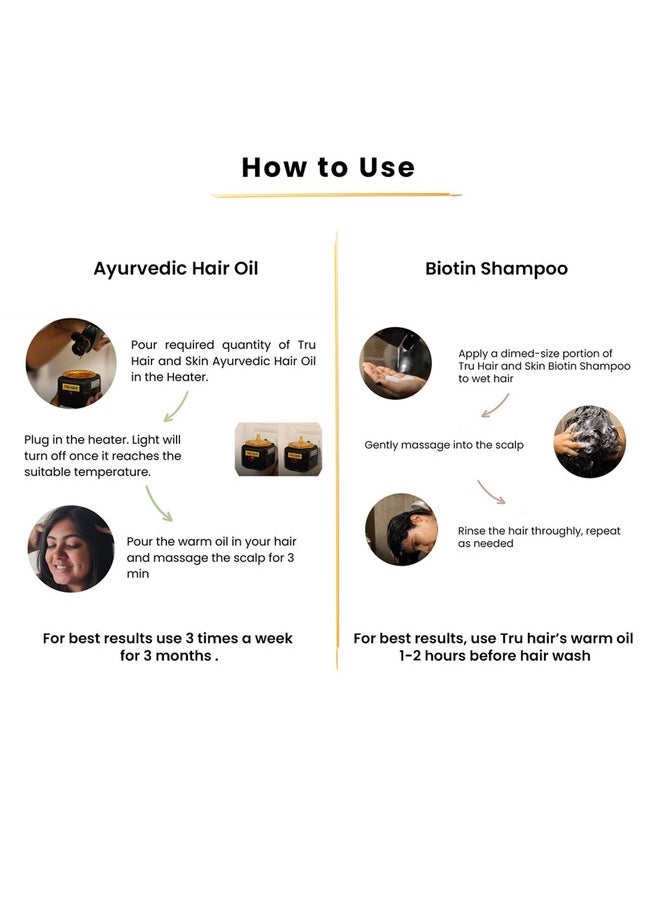 How to Use

Ayurvedic Hair Oil

Pour required quantity of Tru Hair and Skin Ayurvedic Hair Oil in the Heater.

Plug in the heater. Light will turn off once it reaches the suitable temperature.

Pour the warm oil in your hair and massage the scalp for 3 min

For best results use 3 times a week for 3 months .

Biotin Shampoo

Apply a dimed-size portion of Tru Hair and Skin Biotin Shampoo to wet hair

Gently massage into the scalp

Rinse the hair throughly, repeat as needed

For best results, use Tru hair's warm oil 1-2 hours before hair wash