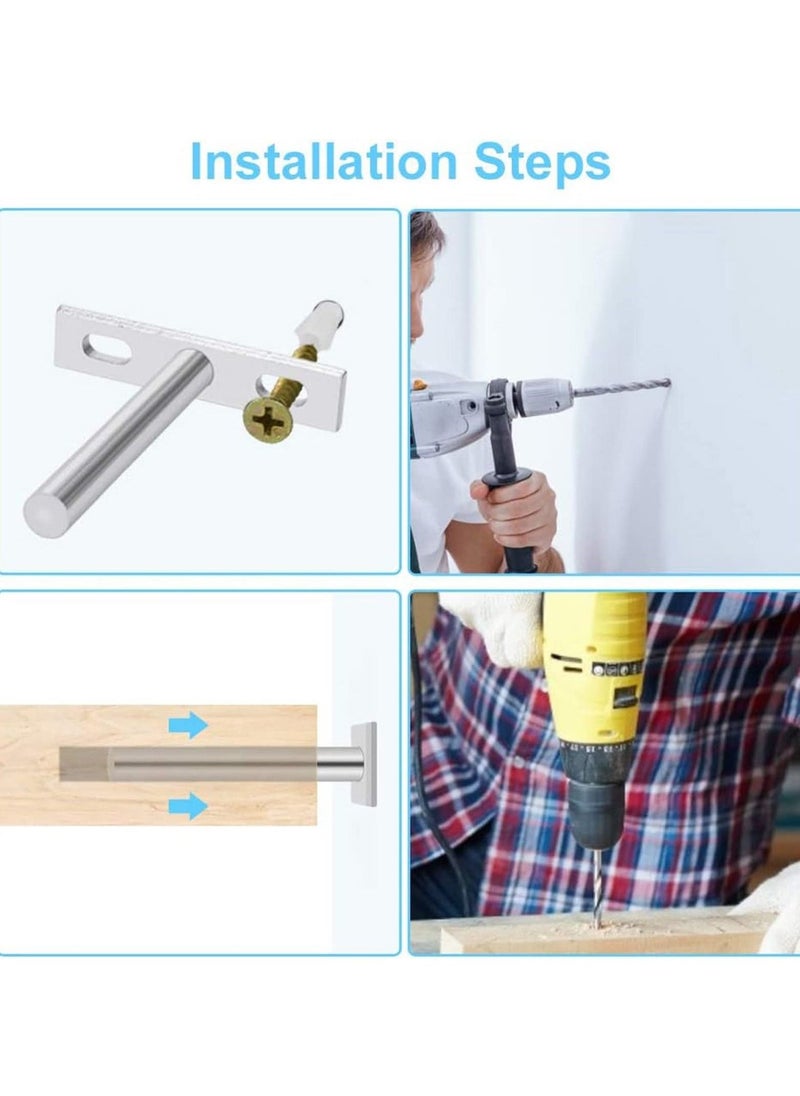 Installation Steps