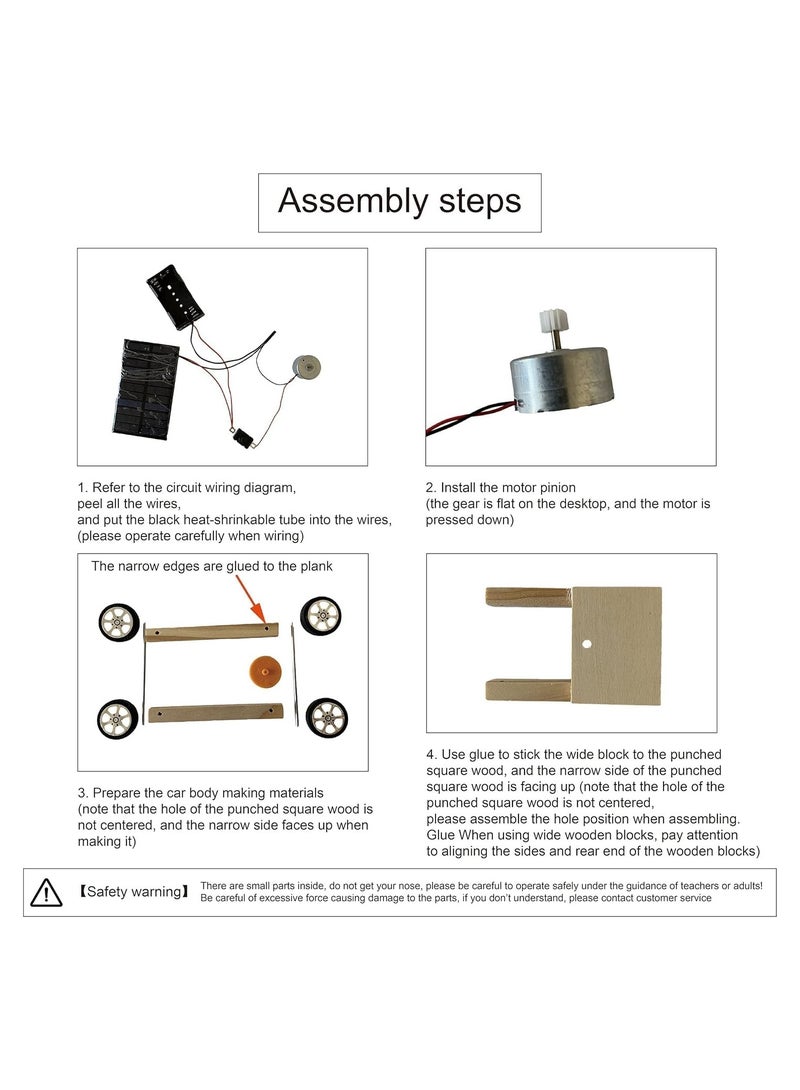 Assembly steps

1. Refer to the circuit wiring diagram, peel all the wires, and put the black heat-shrinkable tube into the wires, (please operate carefully when wiring)

2. Install the motor pinion (the gear is flat on the desktop, and the motor is pressed down)

The narrow edges are glued to the plank

3. Prepare the car body making materials (note that the hole of the punched square wood is not centered, and the narrow side faces up when making it)

4. Use glue to stick the wide block to the punched square wood, and the narrow side of the punched square wood is facing up (note that the hole of the punched square wood is not centered, please assemble the hole position when assembling. Glue When using wide wooden blocks, pay attention to aligning the sides and rear end of the wooden blocks)

【Safety warning】 There are small parts inside, do not get your nose, please be careful to operate safely under the guidance of teachers or adults! Be careful of excessive force causing damage to the parts, if you don't understand, please contact customer service