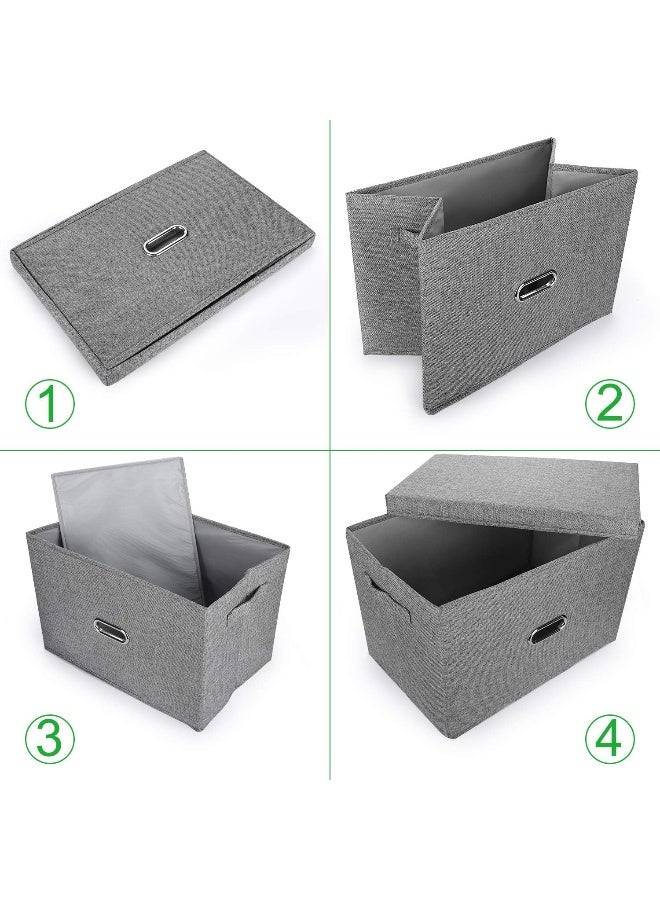 1

2

3

4