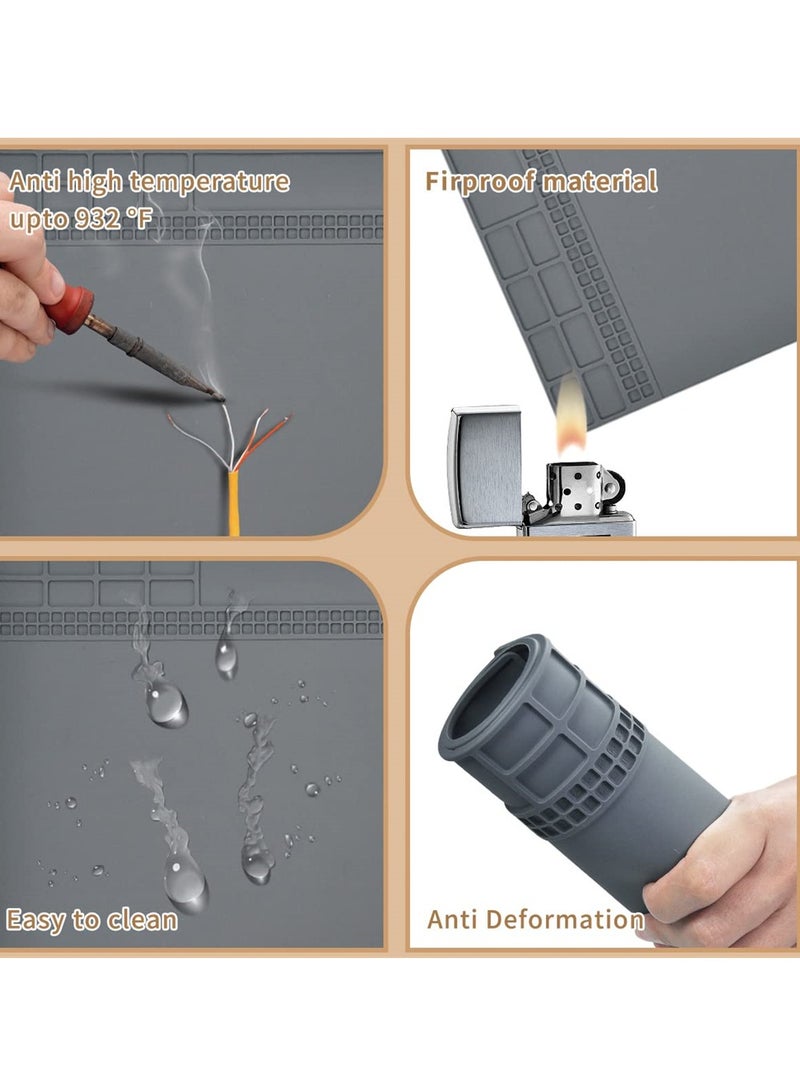 Anti high temperature upto 932 °F

Firproof material

Easy to clean

Anti Deformation