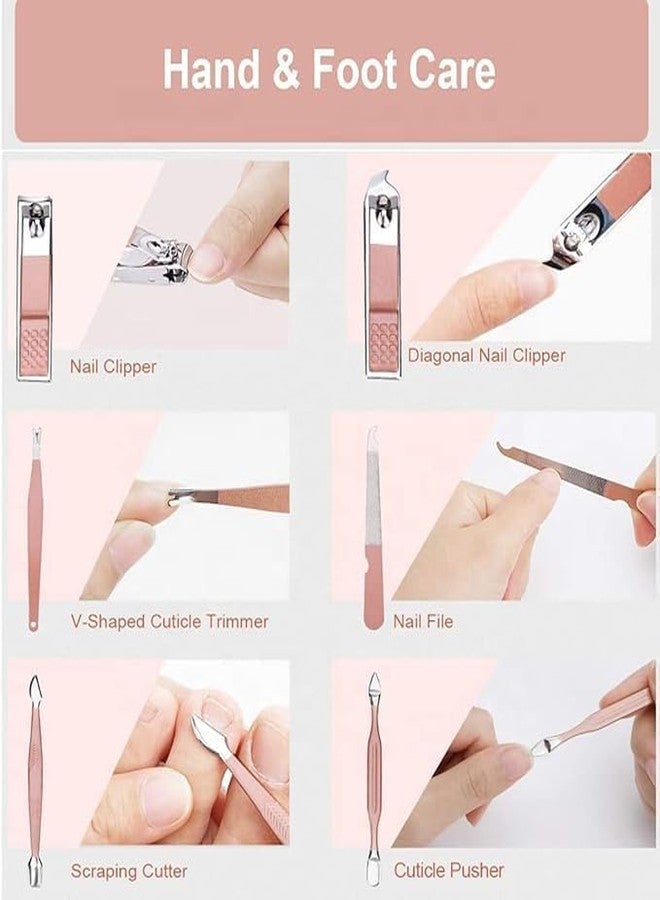 Hand & Foot Care

Nail Clipper

Diagonal Nail Clipper

V-Shaped Cuticle Trimmer

Nail File

Scraping Cutter

Cuticle Pusher