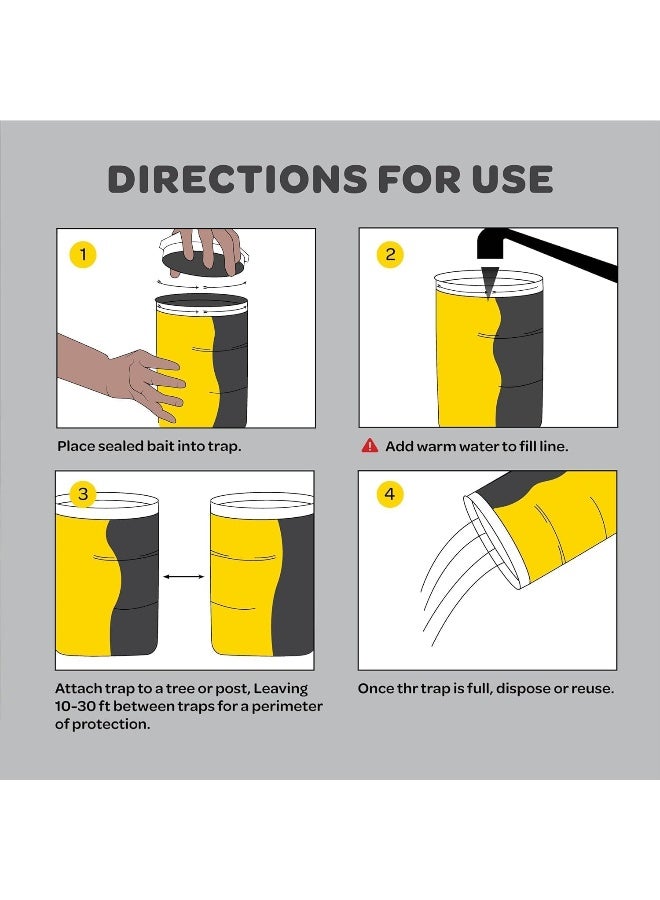 DIRECTIONS FOR USE

1

Place sealed bait into trap.

2

Add warm water to fill line.

3

Attach trap to a tree or post, Leaving 10-30 ft between traps for a perimeter of protection.

4

Once thr trap is full, dispose or reuse.