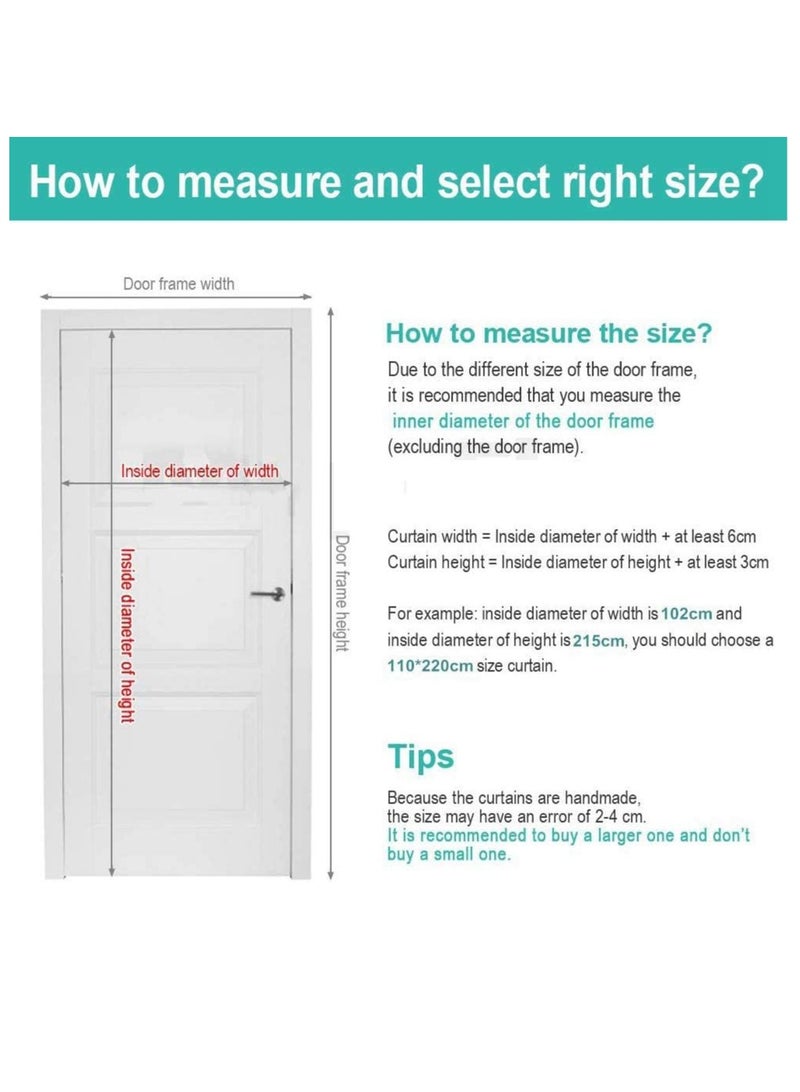 How to measure and select right size?

Door frame width

Inside diameter of width

Inside diameter of height

Door frame height

How to measure the size?

Due to the different size of the door frame, it is recommended that you measure the inner diameter of the door frame (excluding the door frame).

Curtain width = Inside diameter of width + at least 6cm
Curtain height = Inside diameter of height + at least 3cm

For example: inside diameter of width is 102cm and inside diameter of height is 215cm, you should choose a 110*220cm size curtain.

Tips

Because the curtains are handmade, the size may have an error of 2-4 cm.
It is recommended to buy a larger one and don't buy a small one.