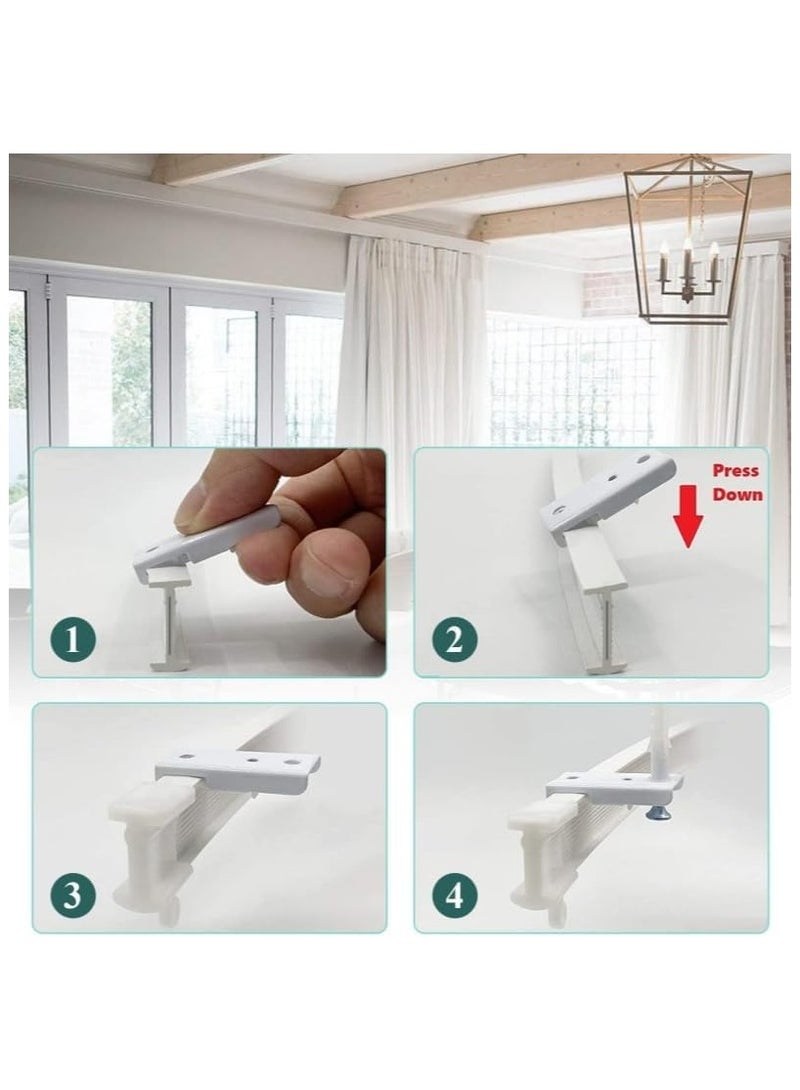 1

Press Down

2

3

4