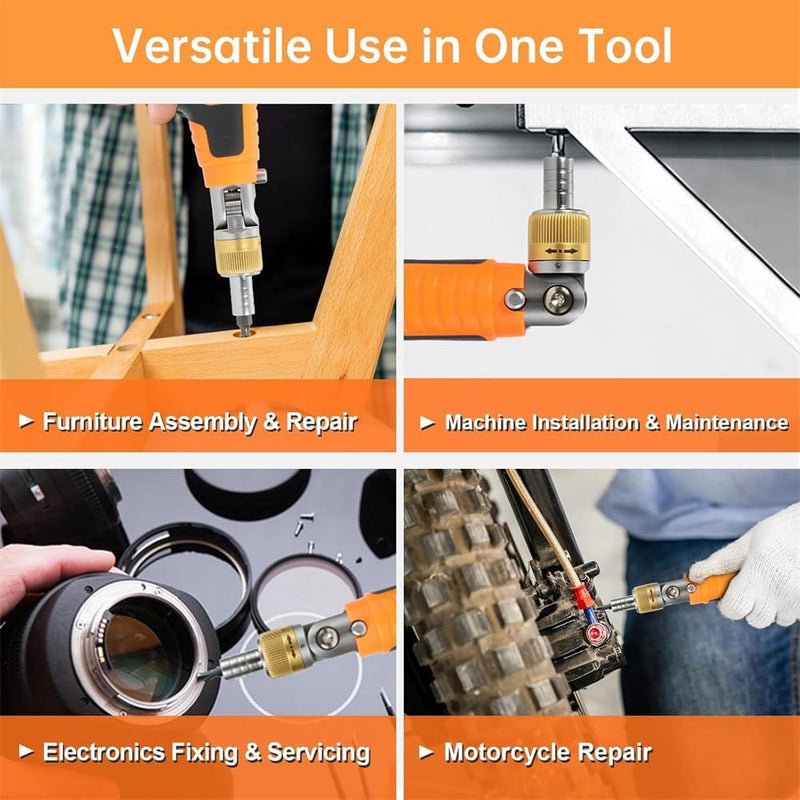 Versatile Use in One Tool

► Furniture Assembly & Repair

► Machine Installation & Maintenance

► Electronics Fixing & Servicing

► Motorcycle Repair