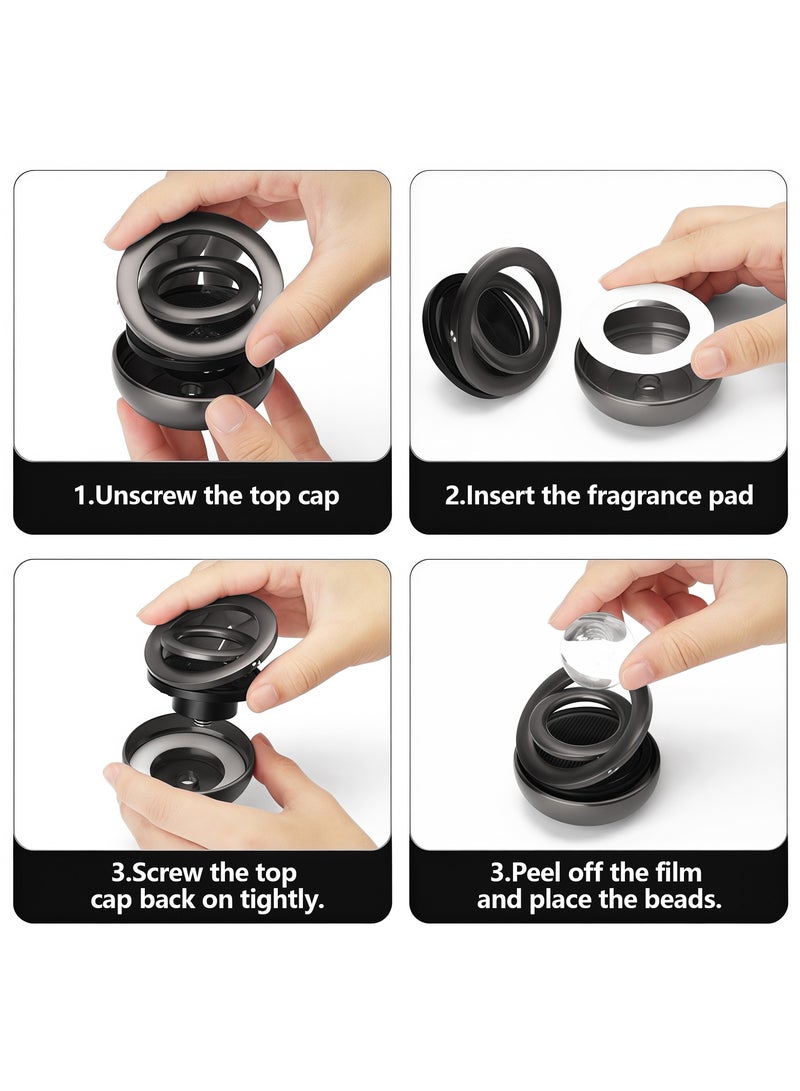 1.Unscrew the top cap

2.Insert the fragrance pad

3.Screw the top cap back on tightly.

3.Peel off the film and place the beads.