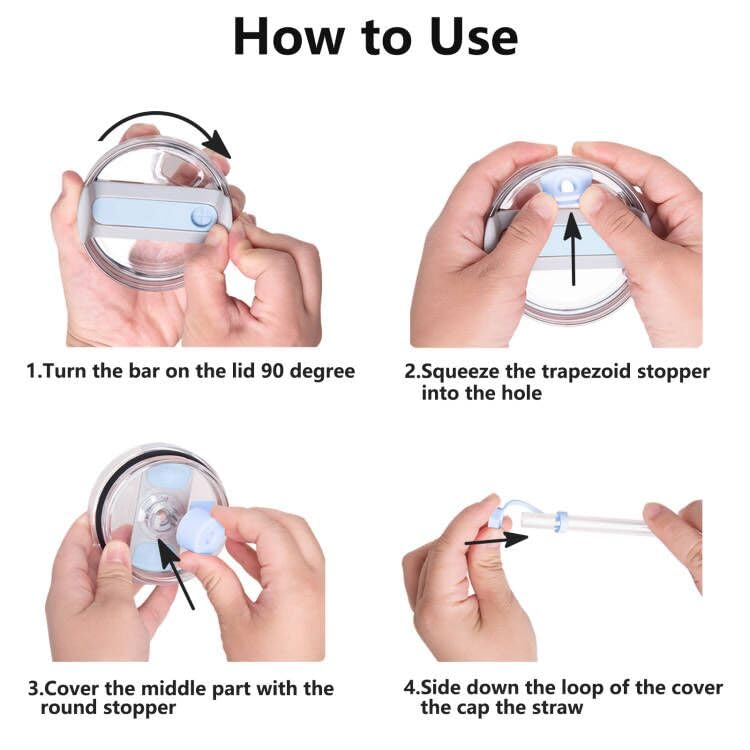 How to Use

1.Turn the bar on the lid 90 degree

2.Squeeze the trapezoid stopper into the hole

3.Cover the middle part with the round stopper

4.Side down the loop of the cover the cap the straw