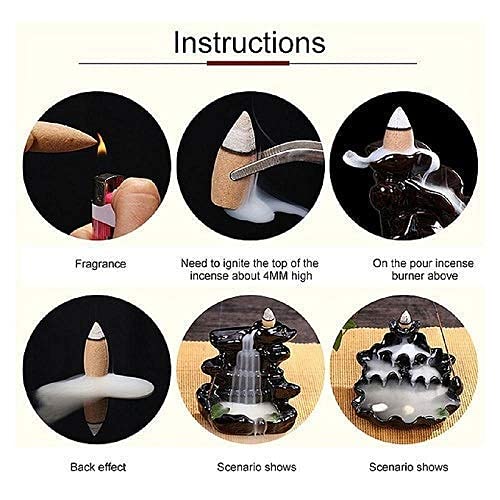 Instructions

Fragrance

Need to ignite the top of the incense about 4MM high

On the pour incense burner above

Back effect

Scenario shows

Scenario shows