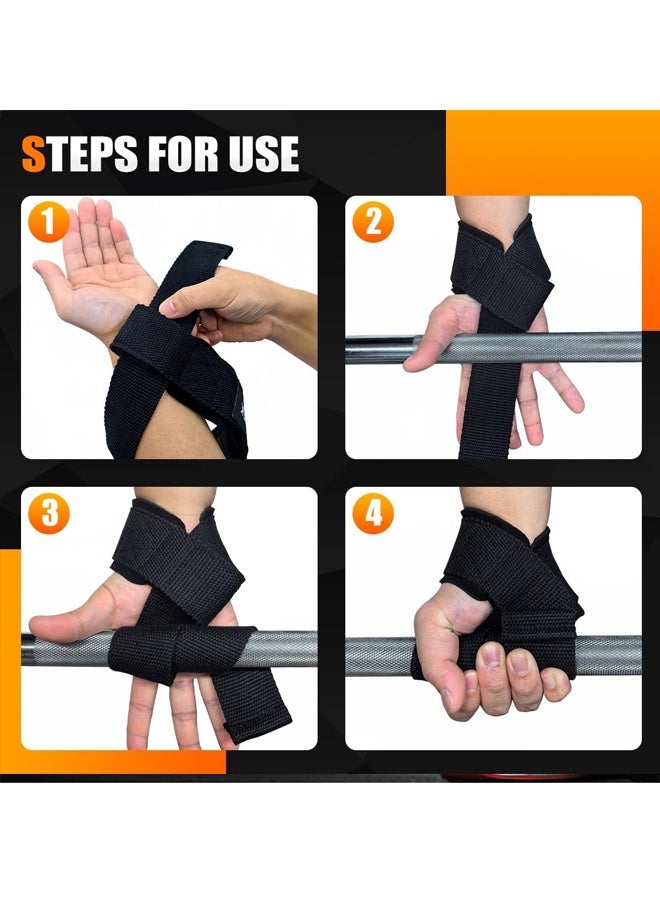 STEPS FOR USE

1

2

3

4