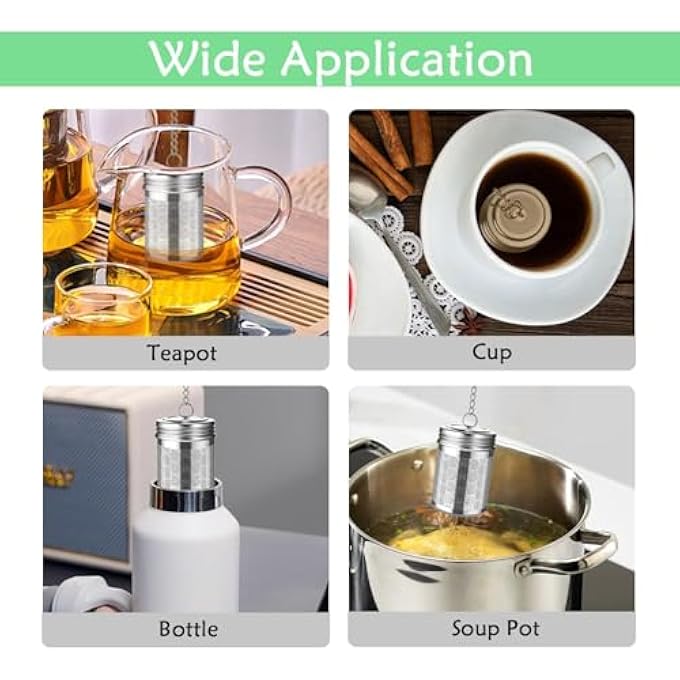 Wide Application

Teapot

Cup

Bottle

Soup Pot