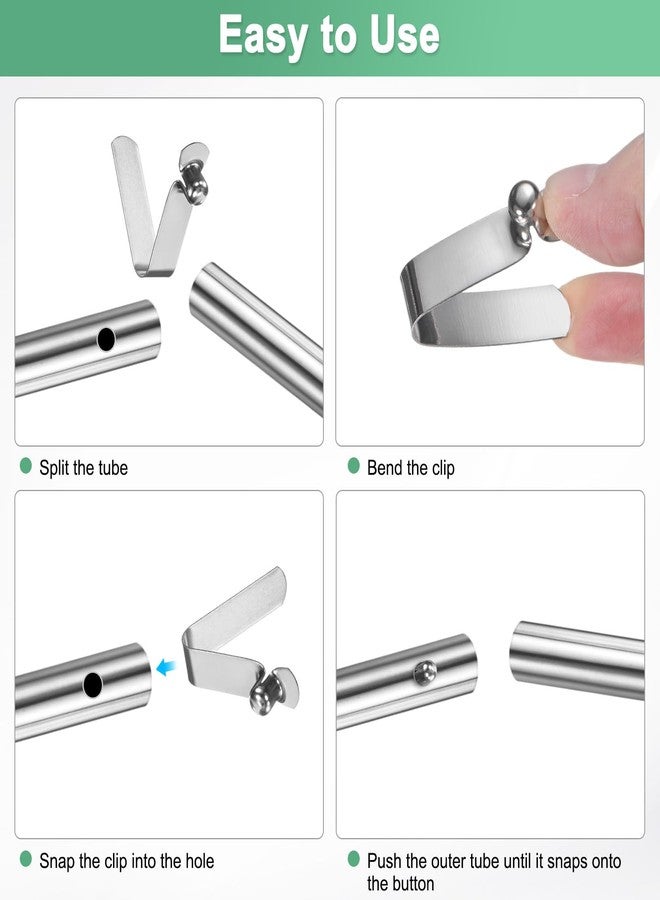 Easy to Use

Split the tube

Bend the clip

Snap the clip into the hole

Push the outer tube until it snaps onto the button