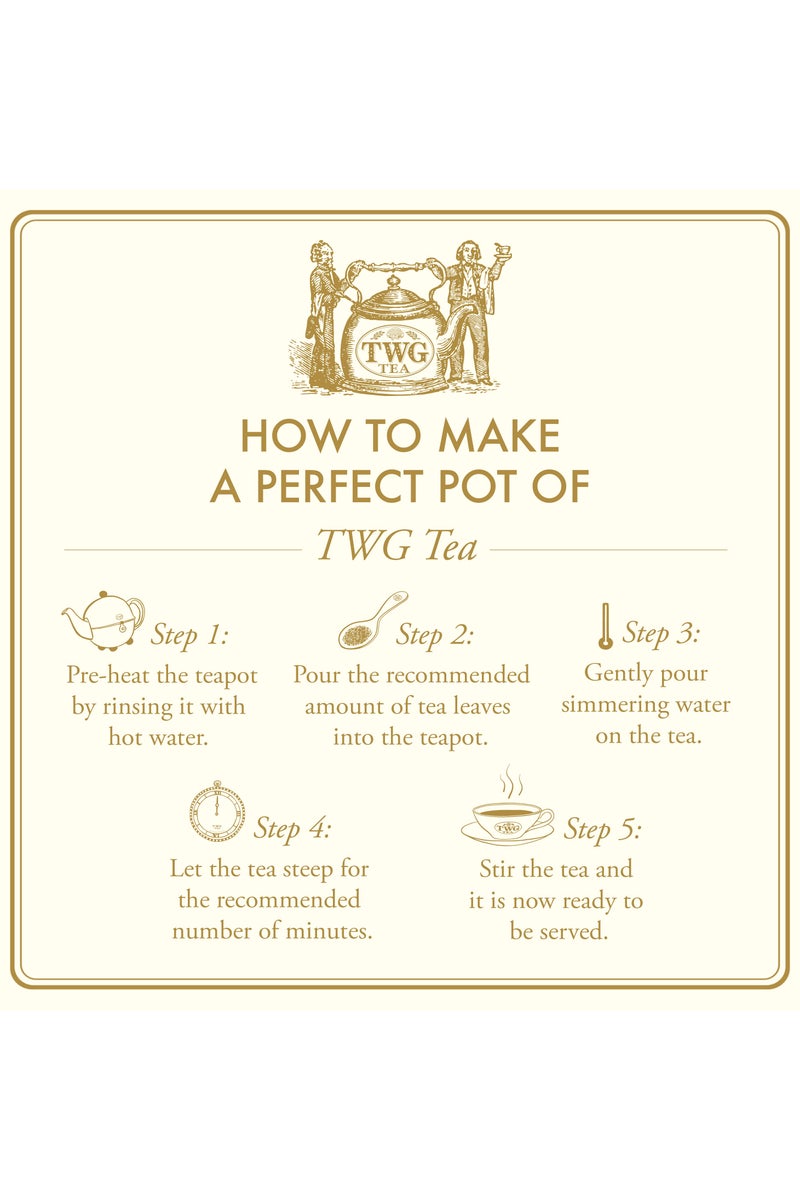 TWG
TEA

HOW TO MAKE
A PERFECT POT OF

TWG Tea

Step 1:
Pre-heat the teapot by rinsing it with hot water.

Step 2:
Pour the recommended amount of tea leaves into the teapot.

Step 3:
Gently pour simmering water on the tea.

Step 4:
Let the tea steep for the recommended number of minutes.

TWG
Step 5:
Stir the tea and it is now ready to be served.