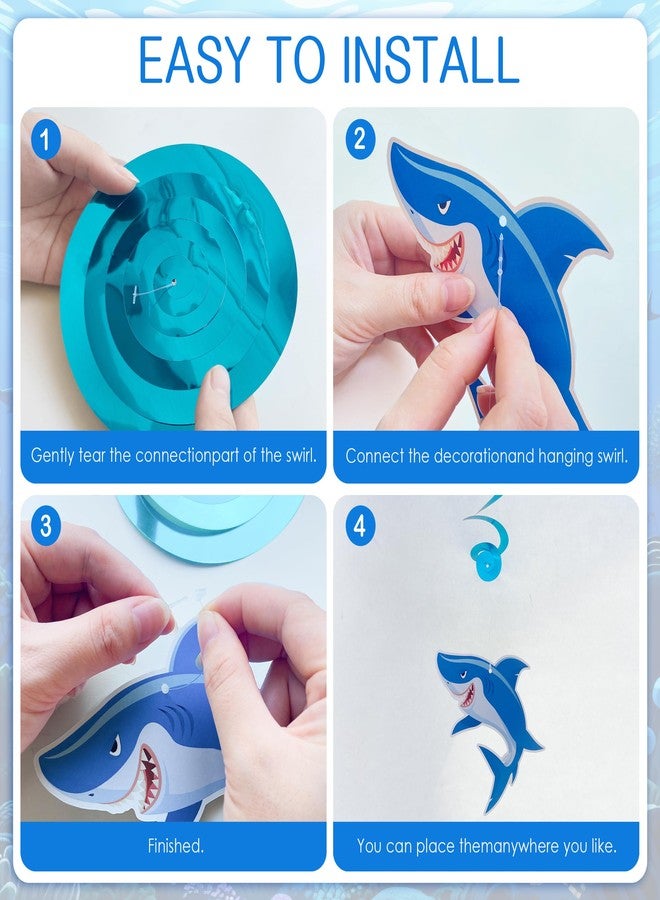 EASY TO INSTALL

1

Gently tear the connectionpart of the swirl.

2

Connect the decorationand hanging swirl.

3

Finished.

4

You can place themanywhere you like.