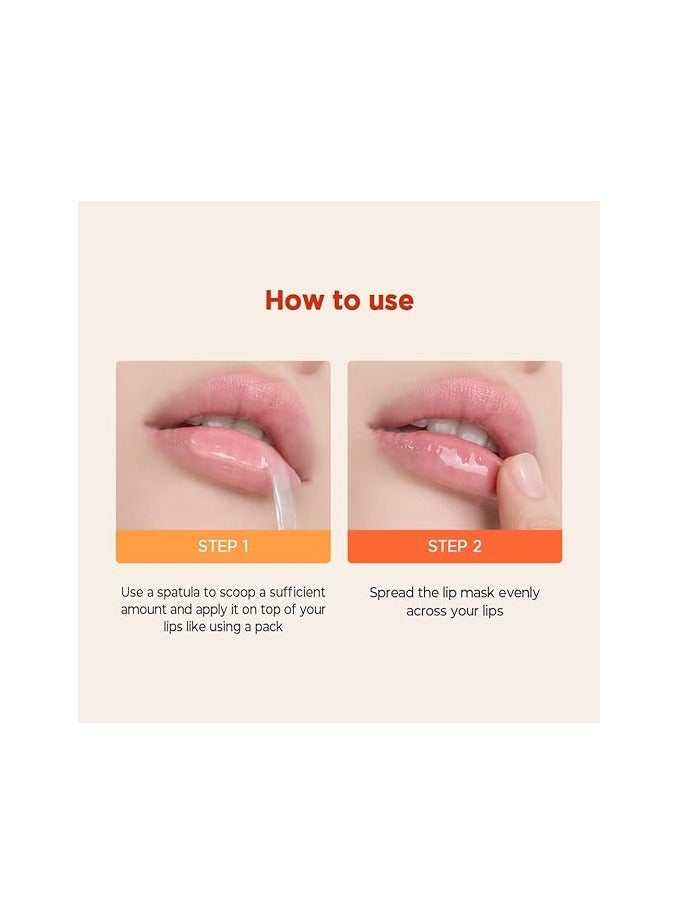 How to use

STEP 1

Use a spatula to scoop a sufficient amount and apply it on top of your lips like using a pack

STEP 2

Spread the lip mask evenly across your lips