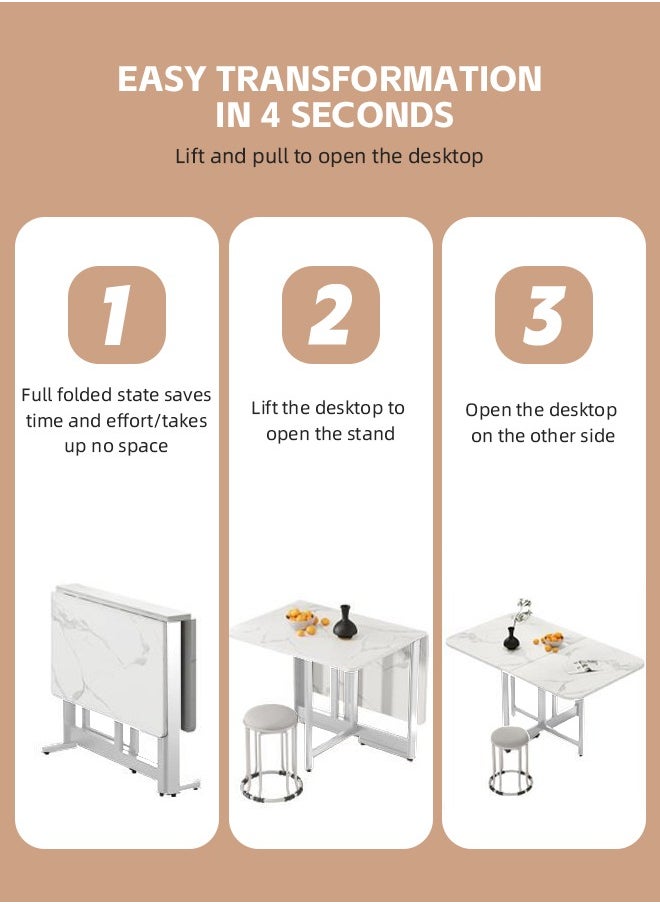 EASY TRANSFORMATION
IN 4 SECONDS

Lift and pull to open the desktop

1

Full folded state saves time and effort/takes up no space

2

Lift the desktop to open the stand

3

Open the desktop on the other side