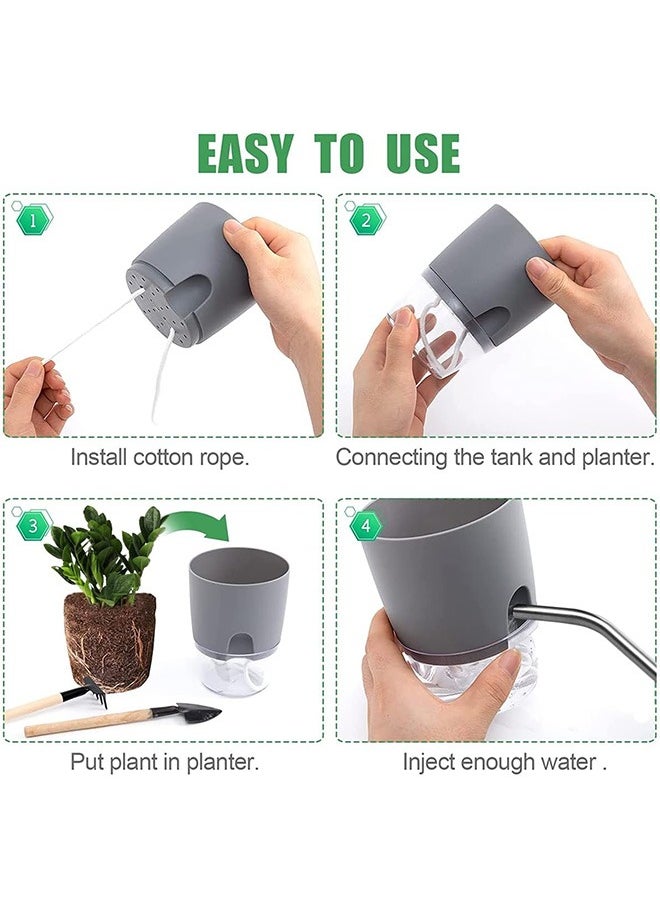 EASY TO USE

1

Install cotton rope.

2

Connecting the tank and planter.

3

Put plant in planter.

4

Inject enough water .