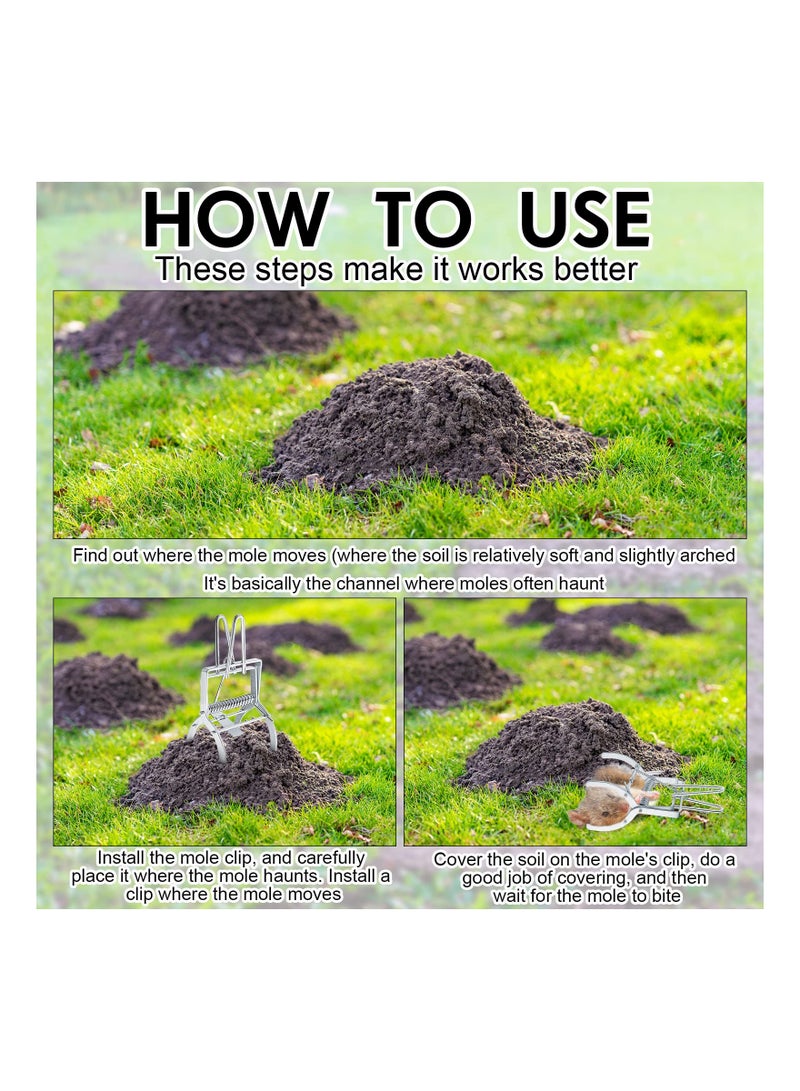 HOW TO USE
These steps make it works better

Find out where the mole moves (where the soil is relatively soft and slightly arched
It's basically the channel where moles often haunt

Install the mole clip, and carefully place it where the mole haunts. Install a clip where the mole moves

Cover the soil on the mole's clip, do a good job of covering, and then wait for the mole to bite