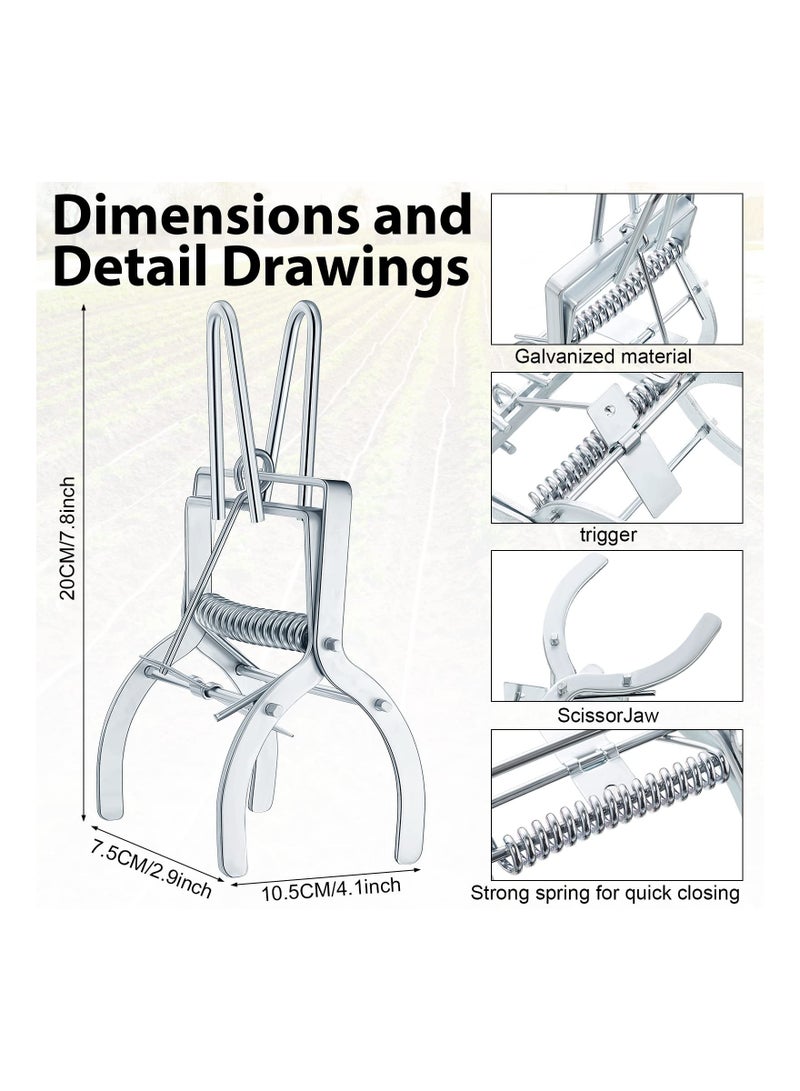 Dimensions and Detail Drawings

20CM/7.8inch

7.5CM/2.9inch

10.5CM/4.1inch

Galvanized material

trigger

ScissorJaw

Strong spring for quick closing