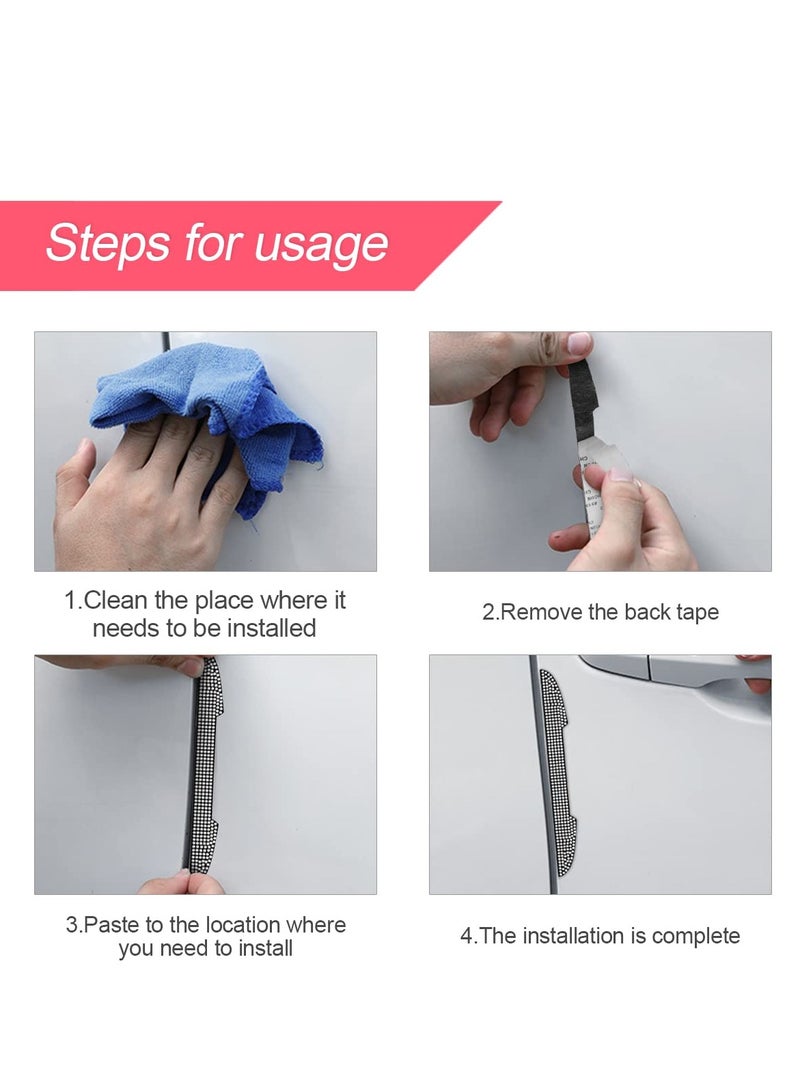 Steps for usage

1.Clean the place where it needs to be installed

2.Remove the back tape

3.Paste to the location where you need to install

4.The installation is complete