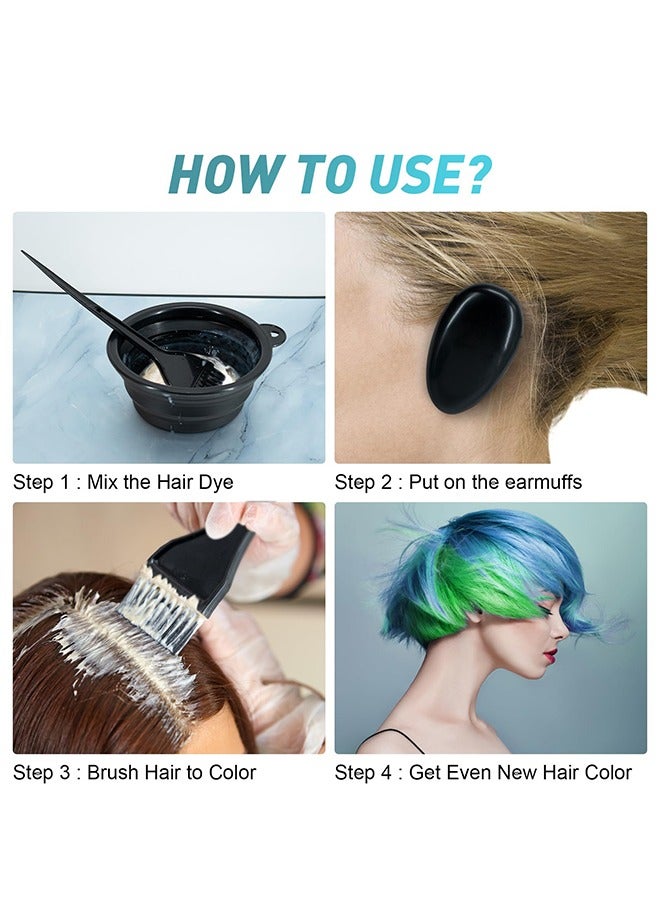 HOW TO USE?

Step 1 : Mix the Hair Dye

Step 2 : Put on the earmuffs

Step 3 : Brush Hair to Color

Step 4 : Get Even New Hair Color