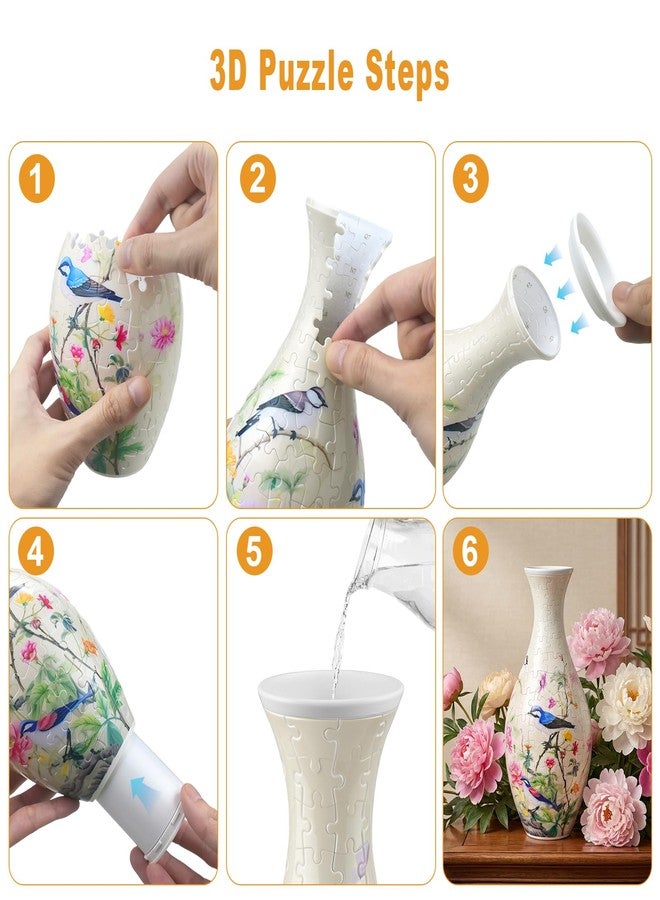 3D Puzzle Steps

1

2

3

4

5

6