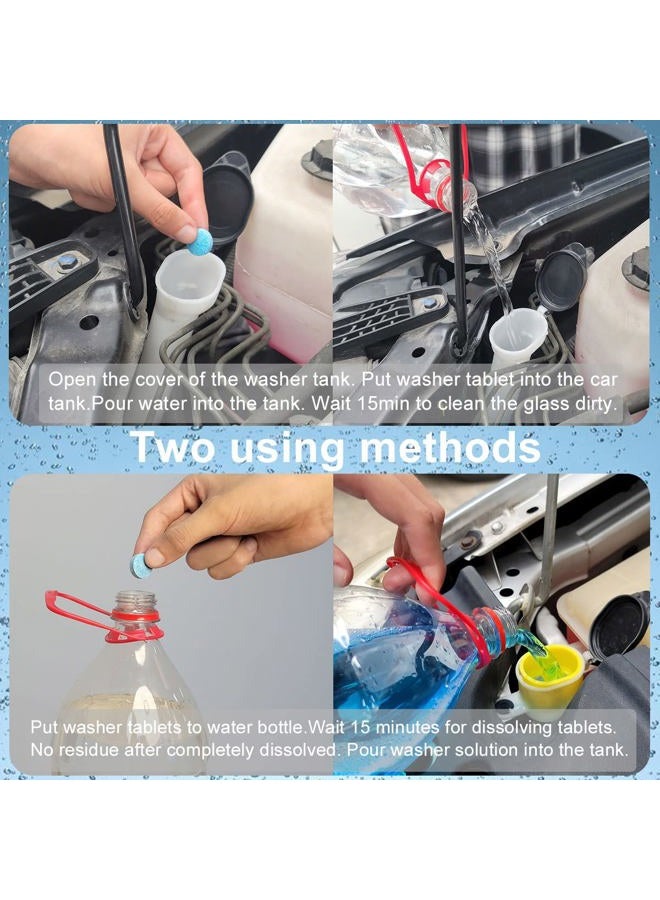 Open the cover of the washer tank. Put washer tablet into the car tank.Pour water into the tank. Wait 15min to clean the glass dirty.

Two using methods

Put washer tablets to water bottle.Wait 15 minutes for dissolving tablets. No residue after completely dissolved. Pour washer solution into the tank.