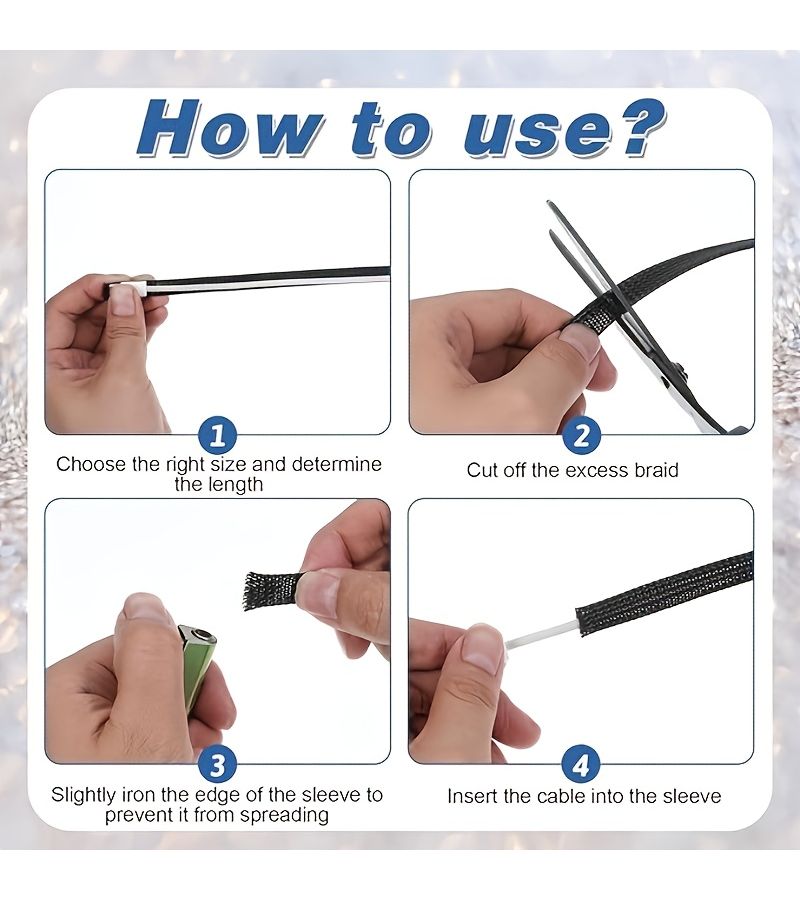 How to use?

1
Choose the right size and determine the length

2
Cut off the excess braid

3
Slightly iron the edge of the sleeve to prevent it from spreading

4
Insert the cable into the sleeve