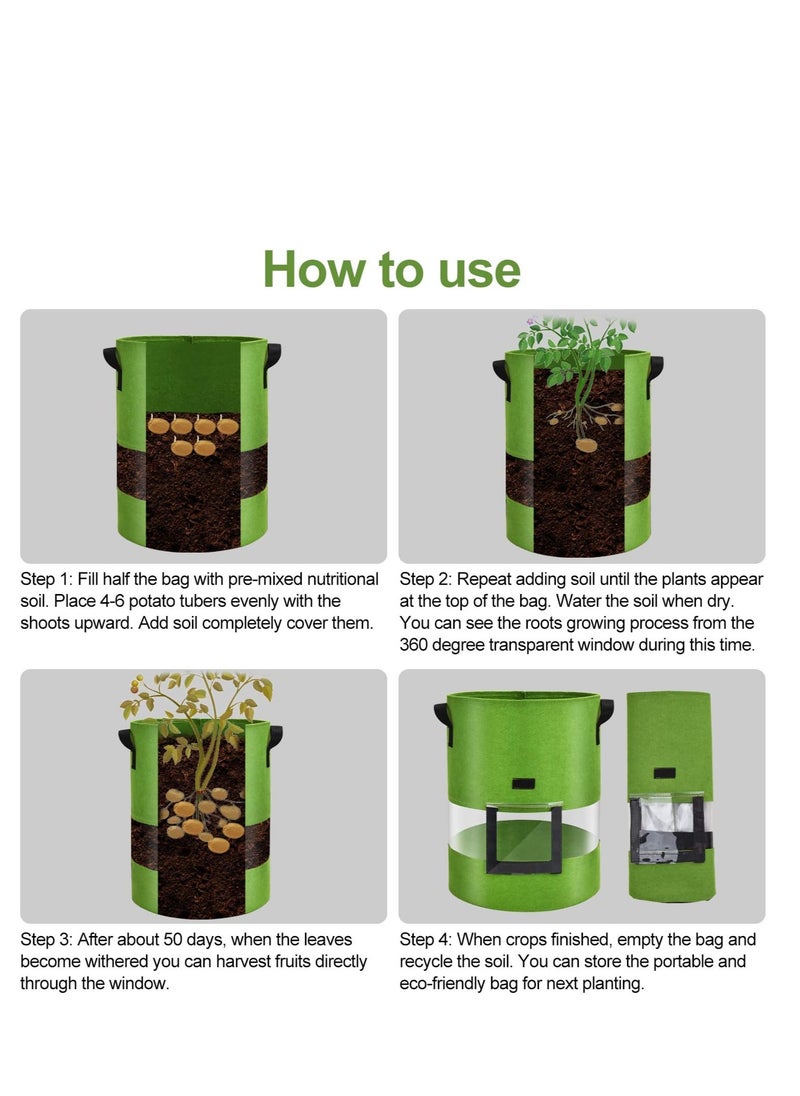 How to use

Step 1: Fill half the bag with pre-mixed nutritional soil. Place 4-6 potato tubers evenly with the shoots upward. Add soil completely cover them.

Step 2: Repeat adding soil until the plants appear at the top of the bag. Water the soil when dry. You can see the roots growing process from the 360 degree transparent window during this time.

Step 3: After about 50 days, when the leaves become withered you can harvest fruits directly through the window.

Step 4: When crops finished, empty the bag and recycle the soil. You can store the portable and eco-friendly bag for next planting.