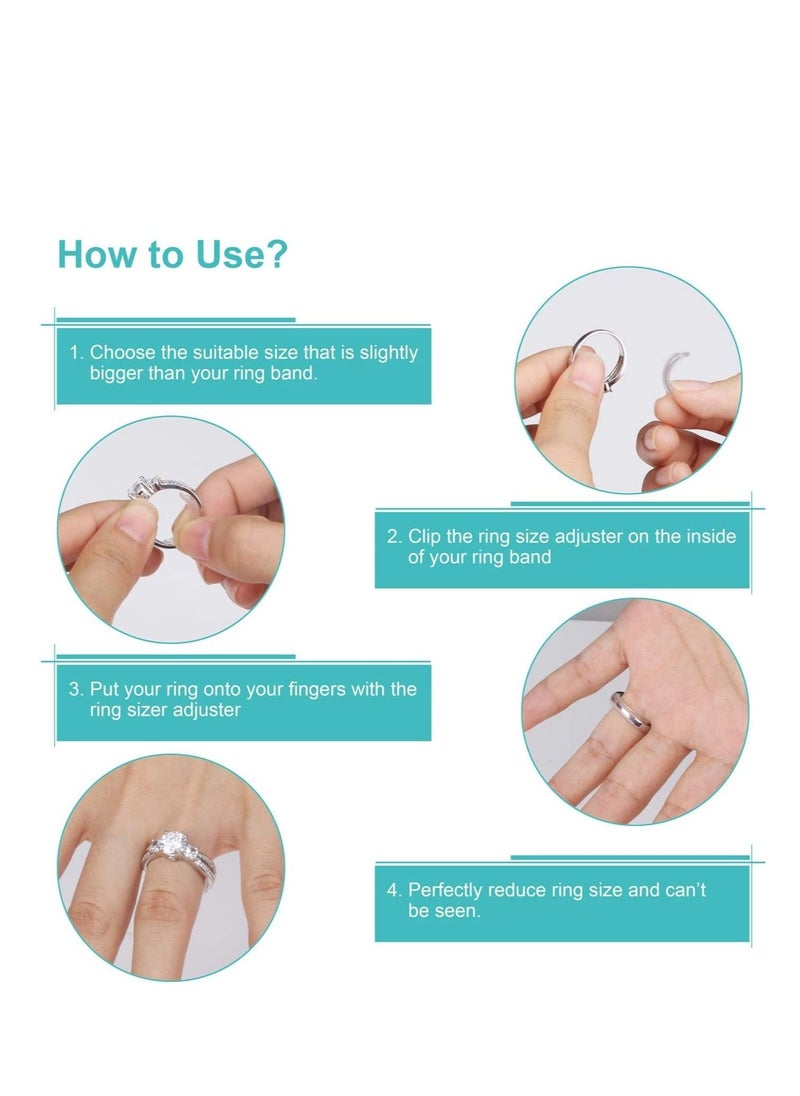 How to Use?

1. Choose the suitable size that is slightly bigger than your ring band.

2. Clip the ring size adjuster on the inside of your ring band

3. Put your ring onto your fingers with the ring sizer adjuster

4. Perfectly reduce ring size and can't be seen.