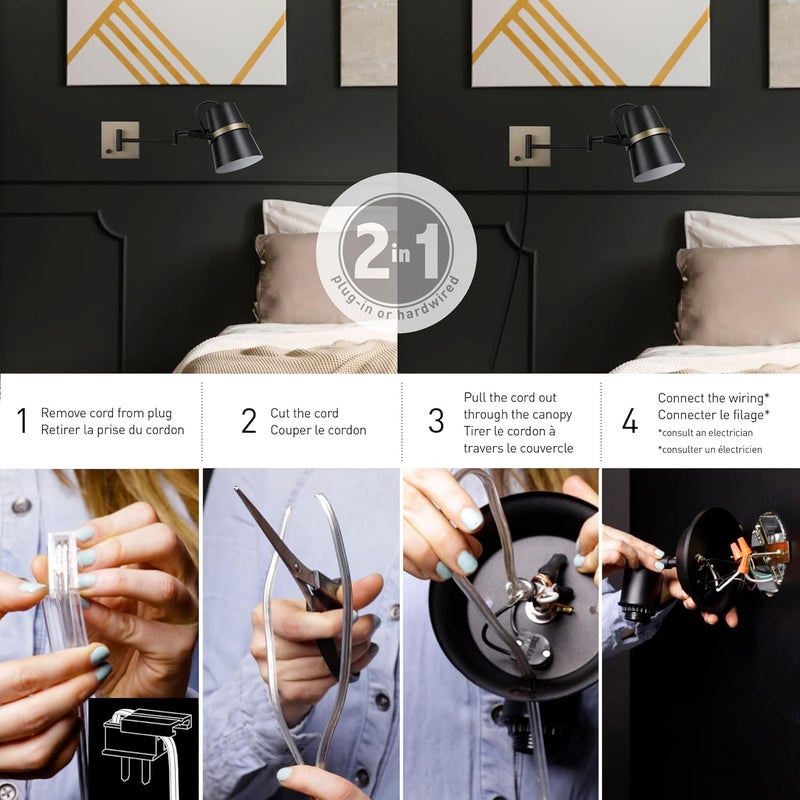 2 in 1
plug-in or hardwired

1 Remove cord from plug
Retirer la prise du cordon

2 Cut the cord
Couper le cordon

3 Pull the cord out through the canopy
Tirer le cordon à travers le couvercle

4 Connect the wiring*
Connecter le filage*
*consult an electrician
*consulter un électricien