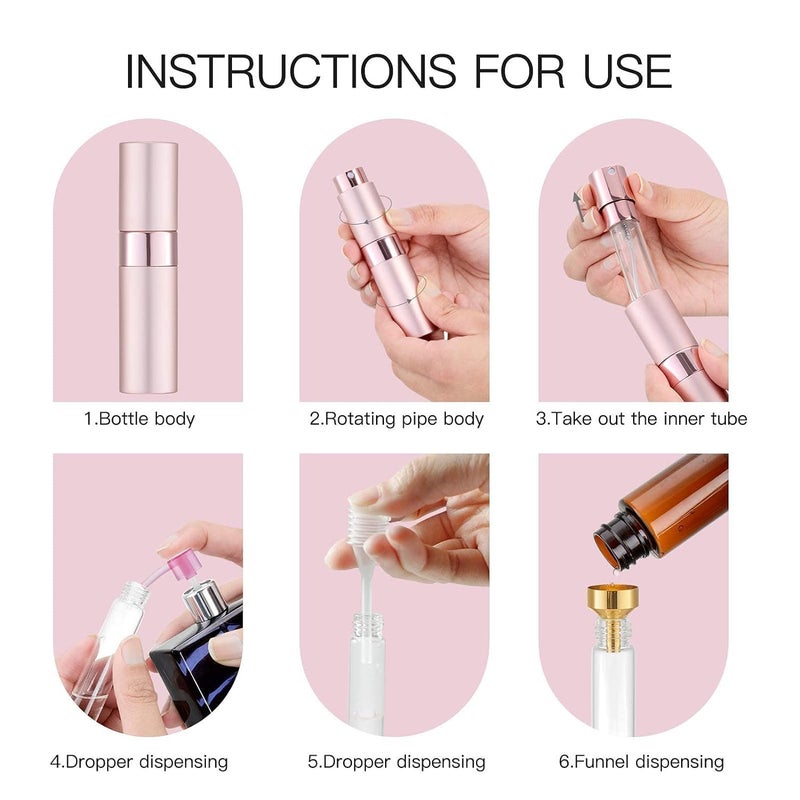 INSTRUCTIONS FOR USE

1.Bottle body

2.Rotating pipe body

3.Take out the inner tube

4.Dropper dispensing

5.Dropper dispensing

6.Funnel dispensing