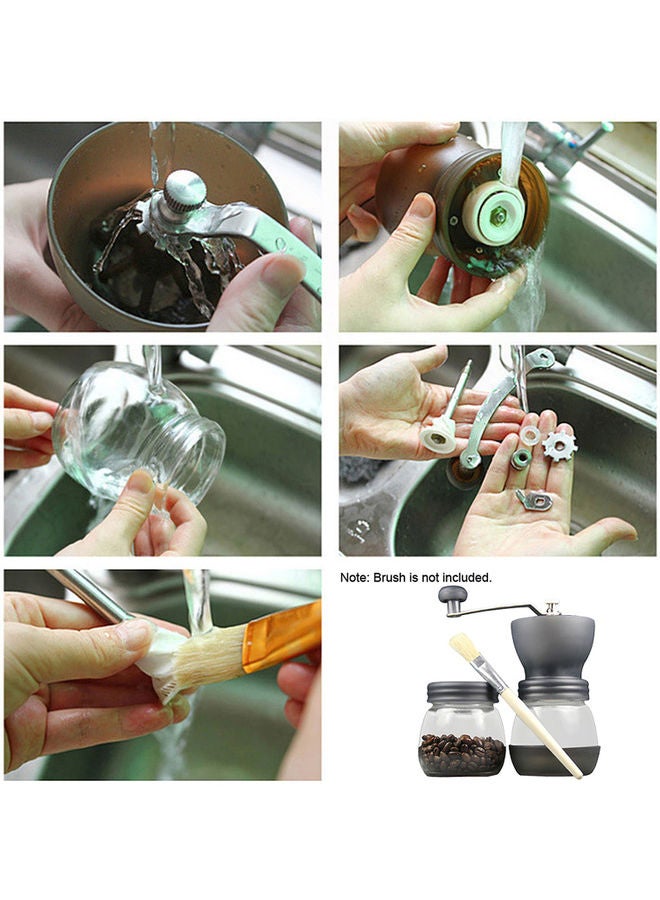 Note: Brush is not included.