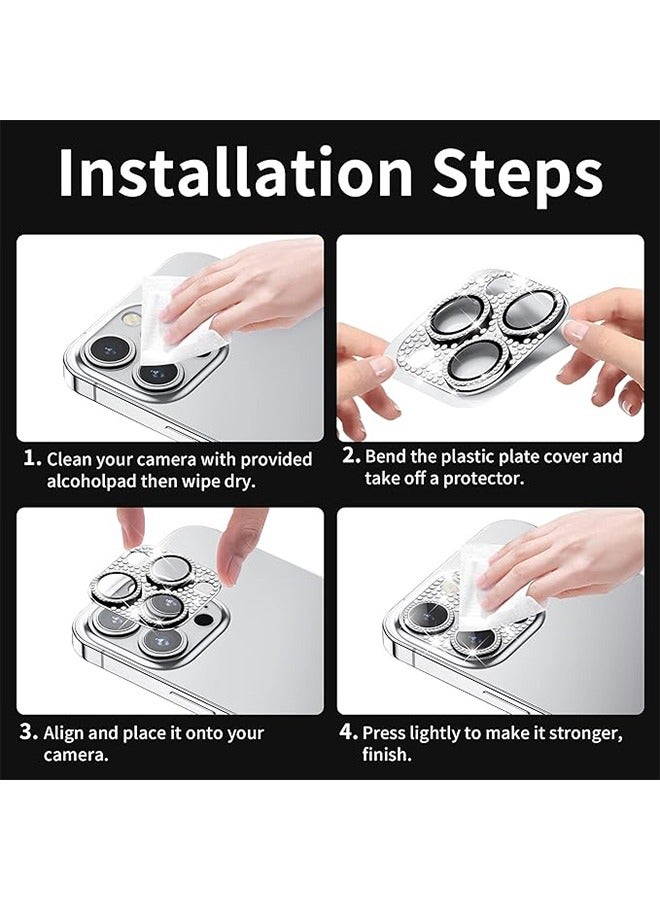 Installation Steps

1. Clean your camera with provided alcoholpad then wipe dry.

2. Bend the plastic plate cover and take off a protector.

3. Align and place it onto your camera.

4. Press lightly to make it stronger, finish.